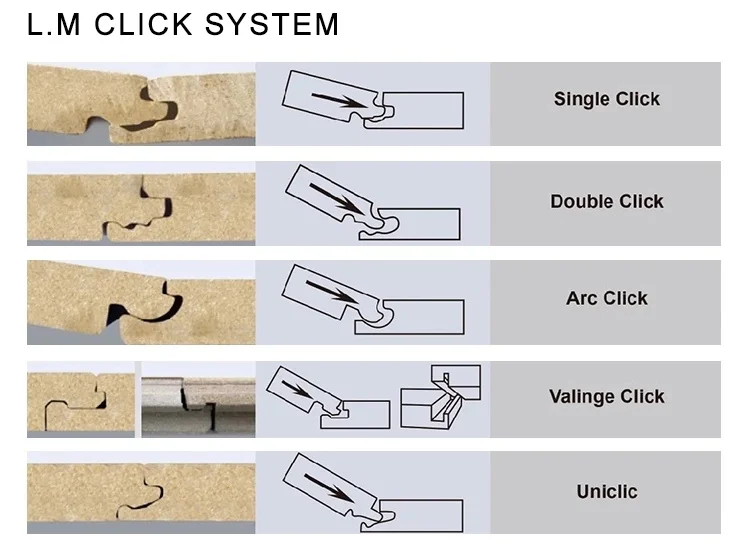 L.M CLICK SYSTEM

Single Click

Double Click

Arc Click

Valinge Click

Uniclic