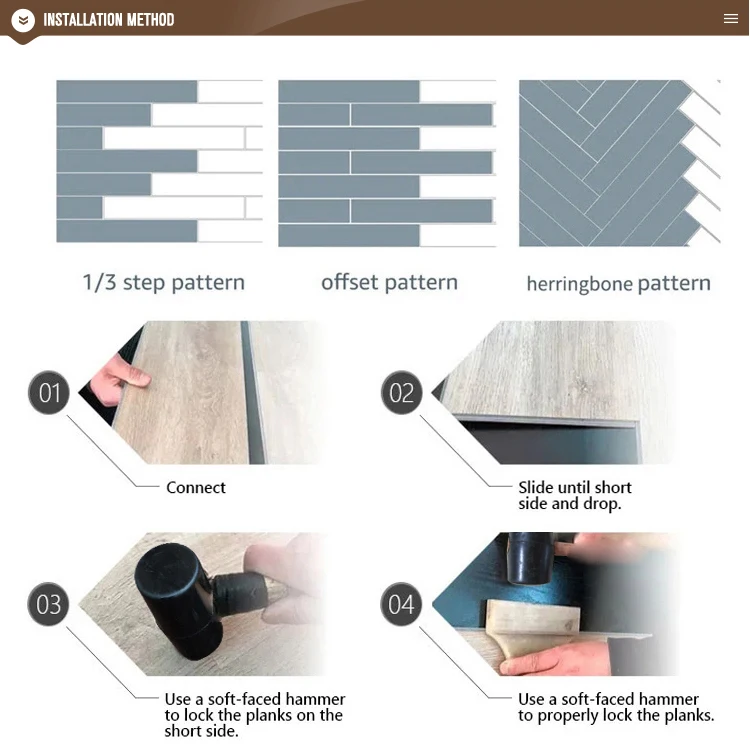 INSTALLATION METHOD

1/3 step pattern

offset pattern

herringbone pattern

01

Connect

02

Slide until short side and drop.

03

Use a soft-faced hammer to lock the planks on the short side.

04

Use a soft-faced hammer to properly lock the planks.