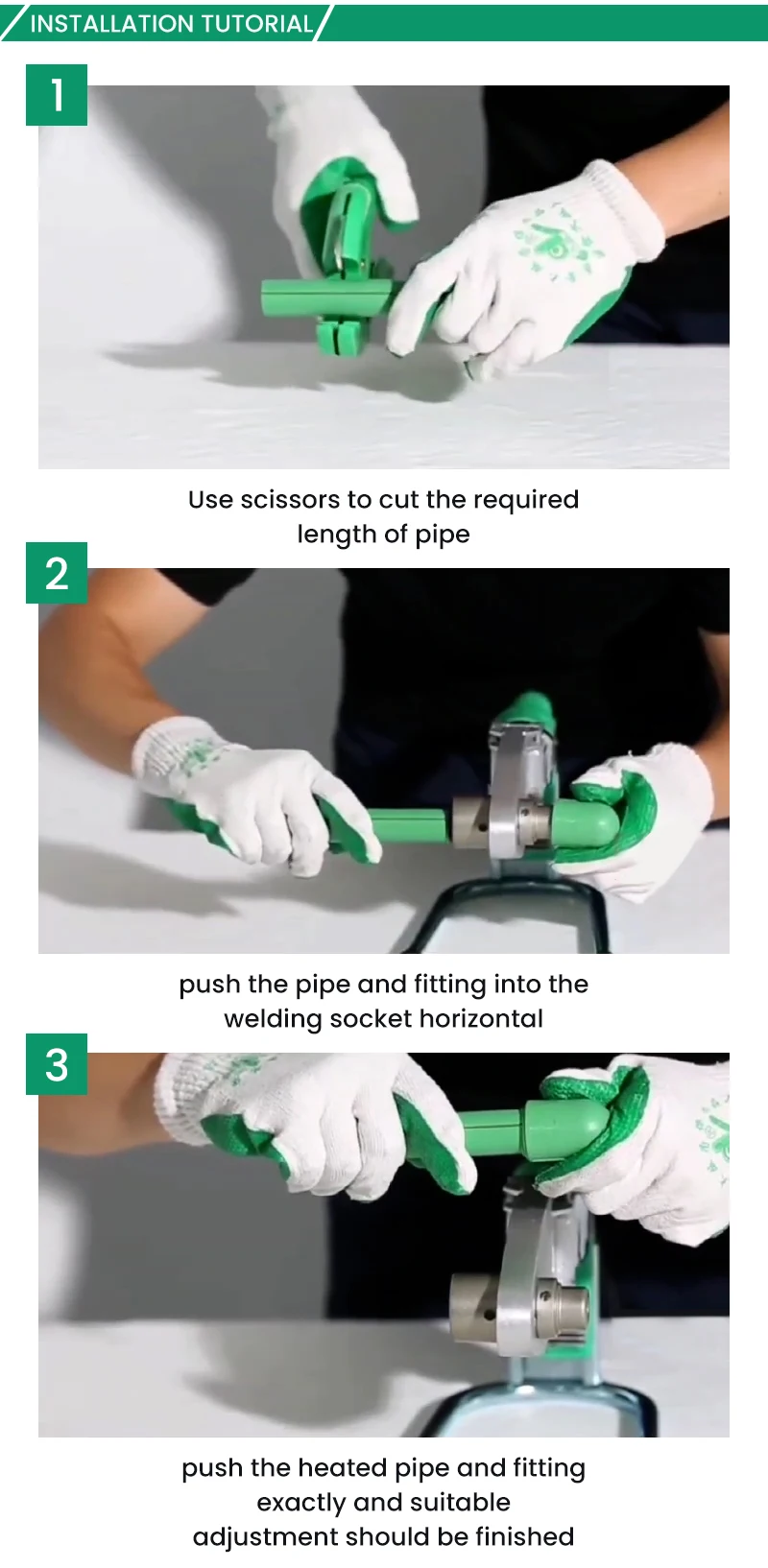 INSTALLATION TUTORIAL

1

Use scissors to cut the required length of pipe

2

push the pipe and fitting into the welding socket horizontal

3

push the heated pipe and fitting exactly and suitable adjustment should be finished