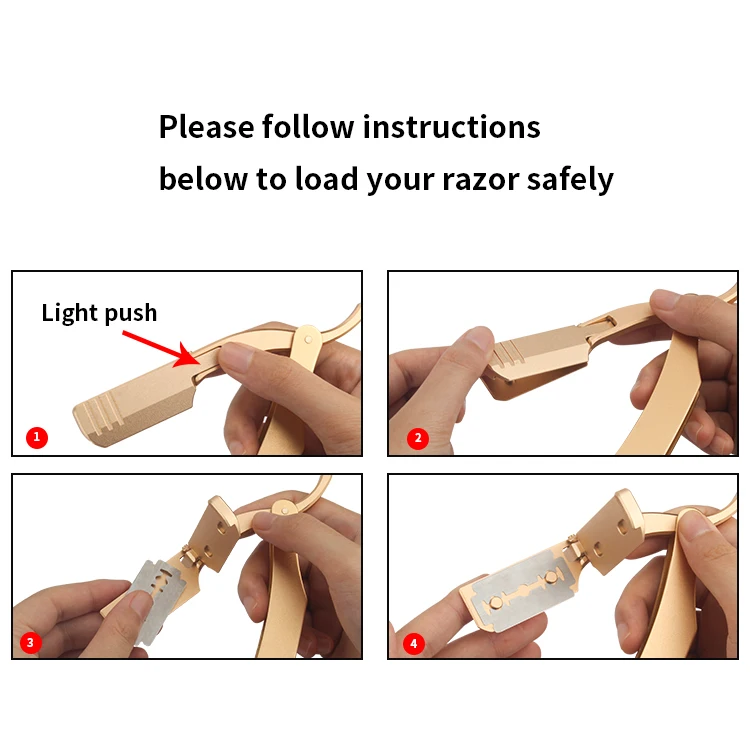 Please follow instructions
below to load your razor safely

Light push

1

2

3

4