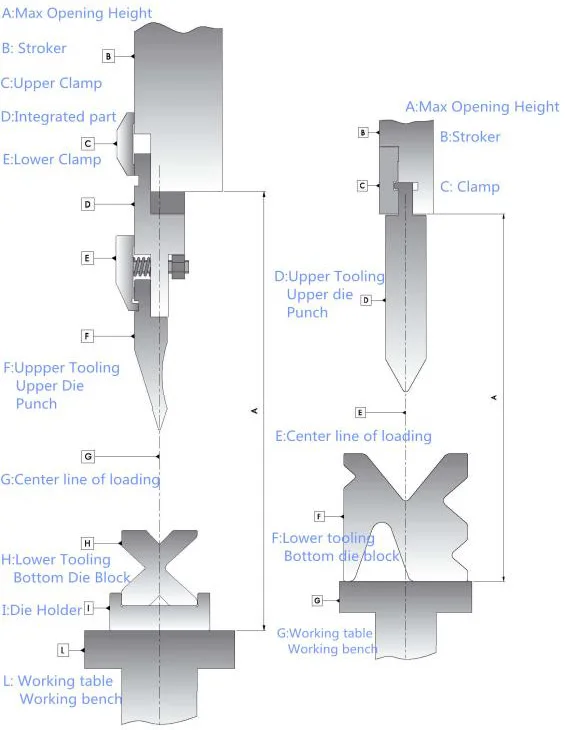 A:Max Opening Height

B: Stroker

B

C:Upper Clamp

D:Integrated part

C

E:Lower Clamp

D

E

F

F:Uppper Tooling
Upper Die
Punch

A

G

G:Center line of loading

H

H:Lower Tooling
Bottom Die Block

I:Die Holder

I

L

L: Working table
Working bench

A:Max Opening Height

B

B:Stroker

C

C: Clamp

D:Upper Tooling
Upper die
Punch

D

A

E

E:Center line of loading

F

F:Lower tooling
Bottom die block

G

G:Working table
Working bench