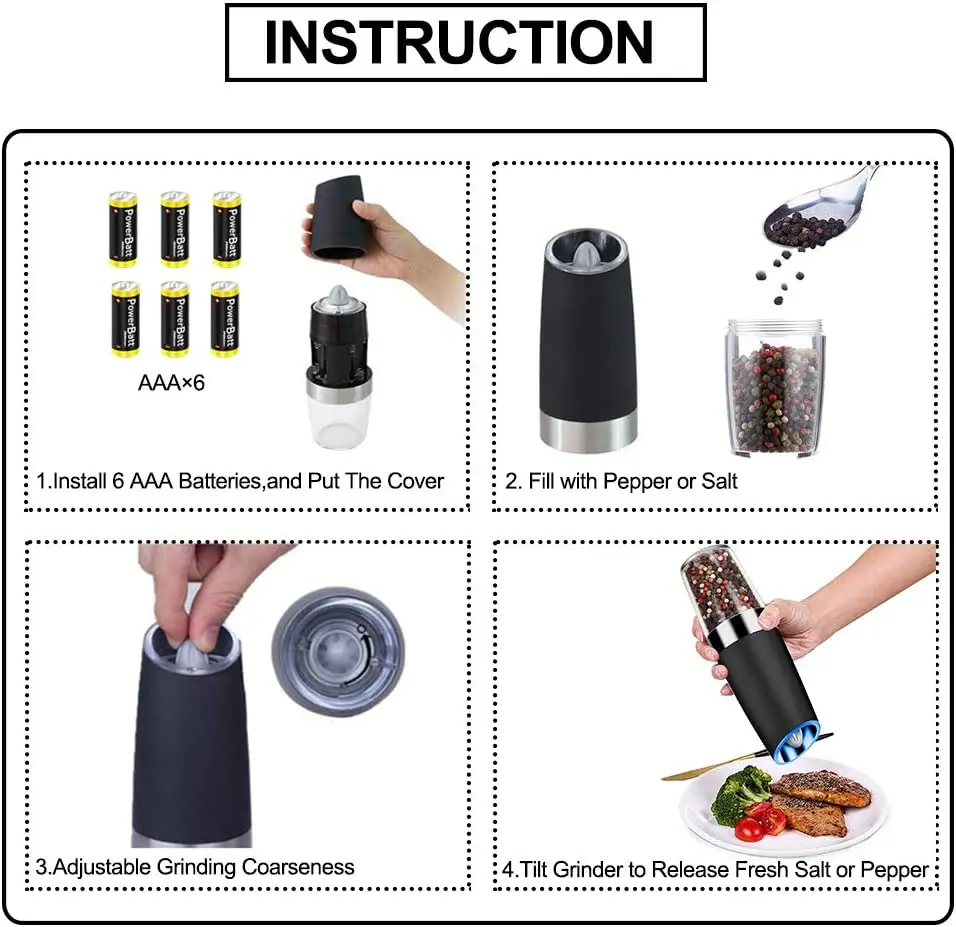 INSTRUCTION

PowerBatt
PowerBatt
PowerBatt
PowerBatt
PowerBatt
PowerBatt

AAA×6

1.Install 6 AAA Batteries,and Put The Cover

2. Fill with Pepper or Salt

3.Adjustable Grinding Coarseness

4.Tilt Grinder to Release Fresh Salt or Pepper