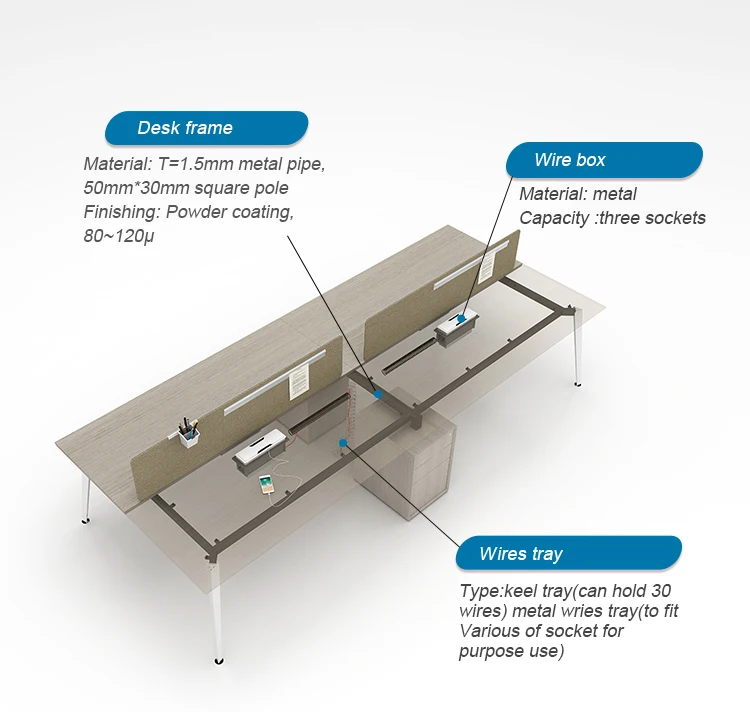 Desk frame

Material: T=1.5mm metal pipe, 50mm*30mm square pole
Finishing: Powder coating, 80~120μ

Wire box

Material: metal
Capacity :three sockets

Wires tray

Type:keel tray(can hold 30 wires) metal wries tray(to fit Various of socket for purpose use)