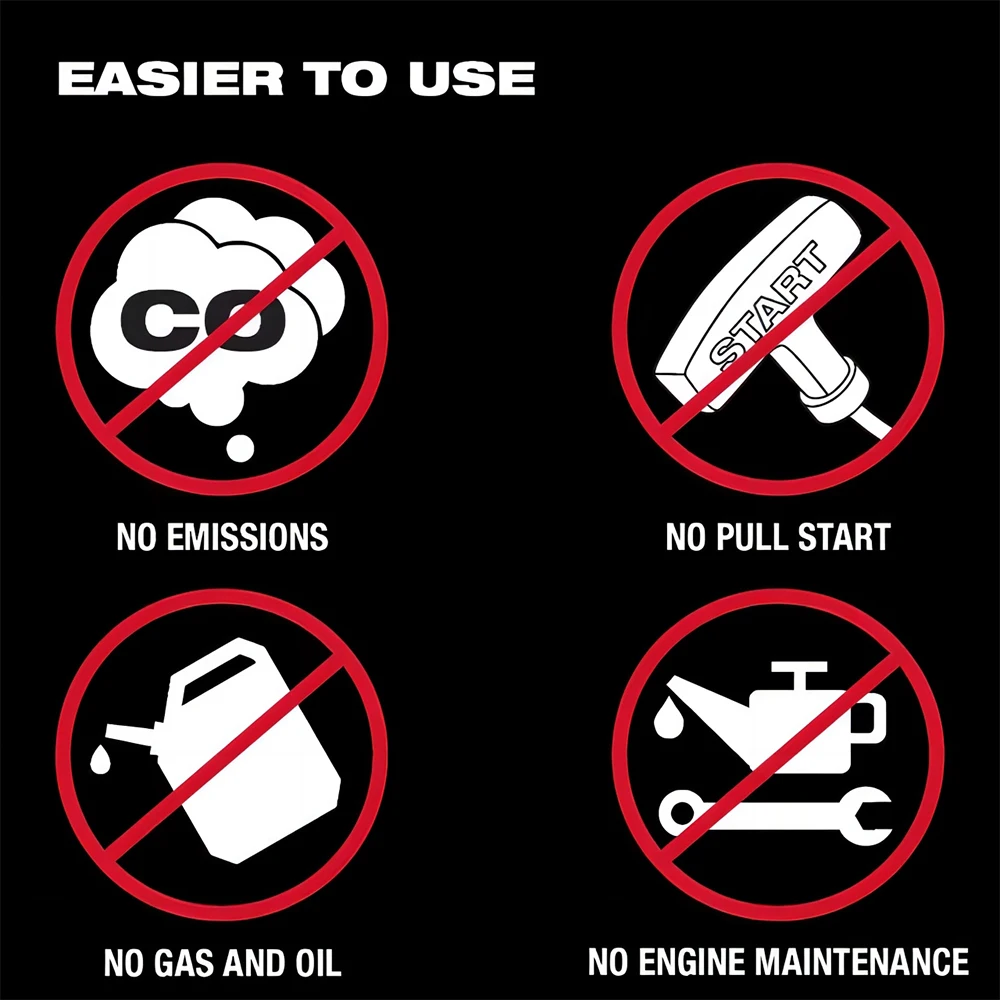 EASIER TO USE

CO

NO EMISSIONS

START

NO PULL START

NO GAS AND OIL

NO ENGINE MAINTENANCE