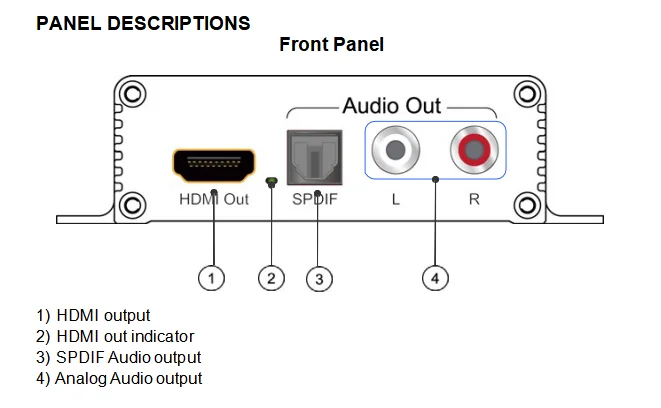 PANEL DESCRIPTIONS

Front Panel

Audio Out

HDMI Out

SPDIF

L

R

1

2

3

4

1) HDMI output
2) HDMI out indicator
3) SPDIF Audio output
4) Analog Audio output