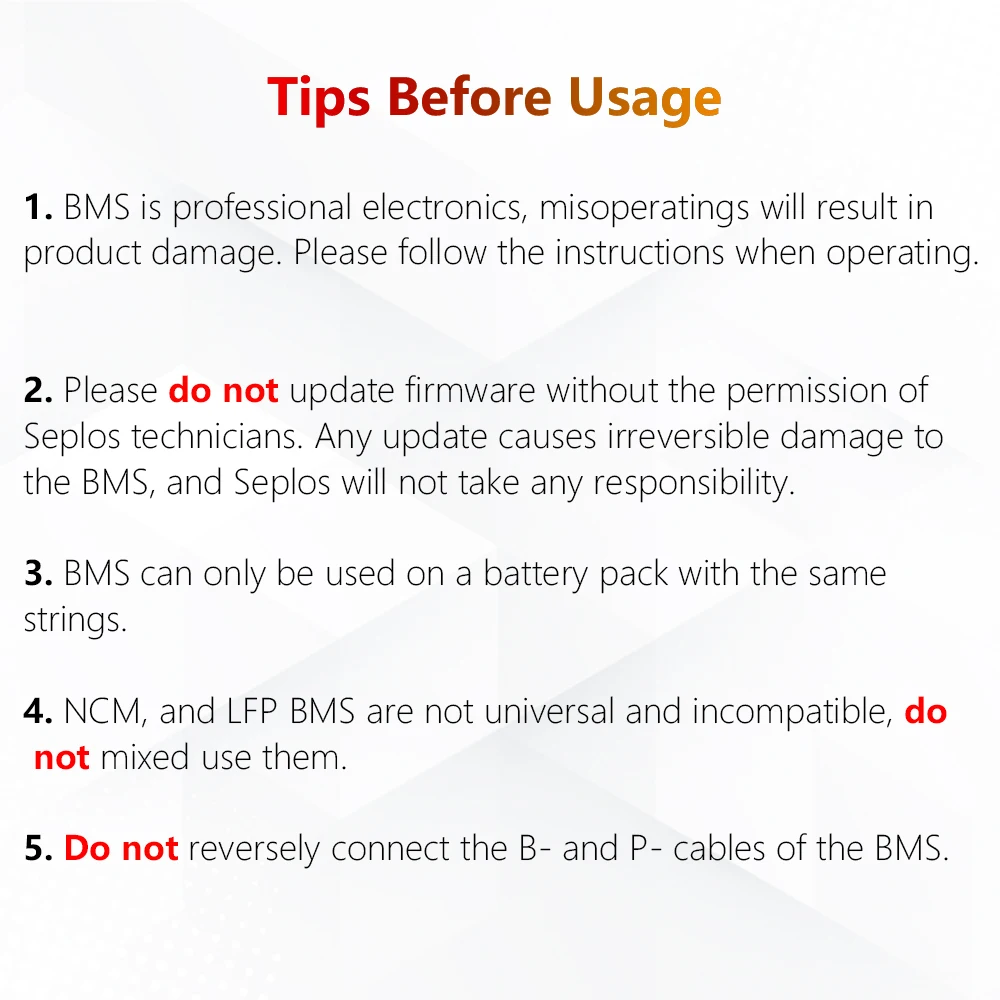 Tips Before Usage

1. BMS is professional electronics, misoperatings will result in product damage. Please follow the instructions when operating.

2. Please do not update firmware without the permission of Seplos technicians. Any update causes irreversible damage to the BMS, and Seplos will not take any responsibility.

3. BMS can only be used on a battery pack with the same strings.

4. NCM, and LFP BMS are not universal and incompatible, do not mixed use them.

5. Do not reversely connect the B- and P- cables of the BMS.