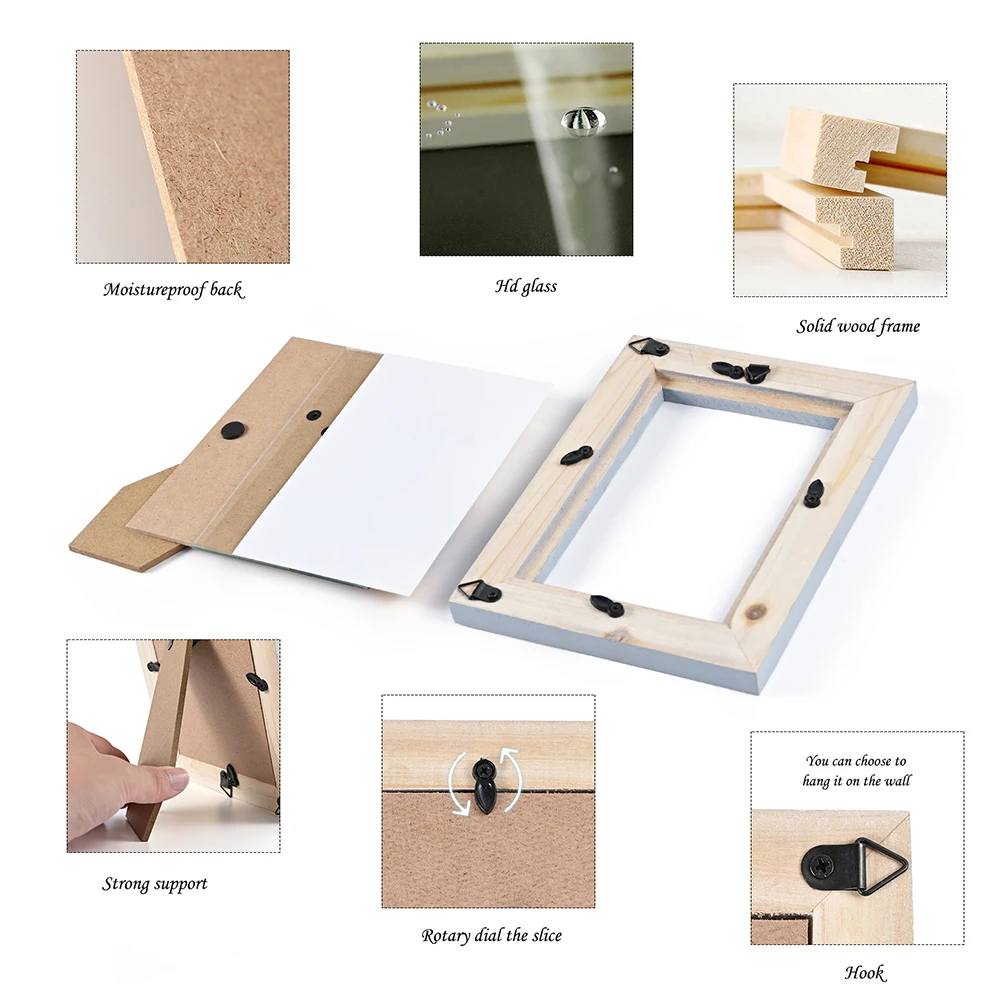 Moistureproof back

Hd glass

Solid wood frame

Strong support

Rotary dial the slice

You can choose to hang it on the wall

Hook