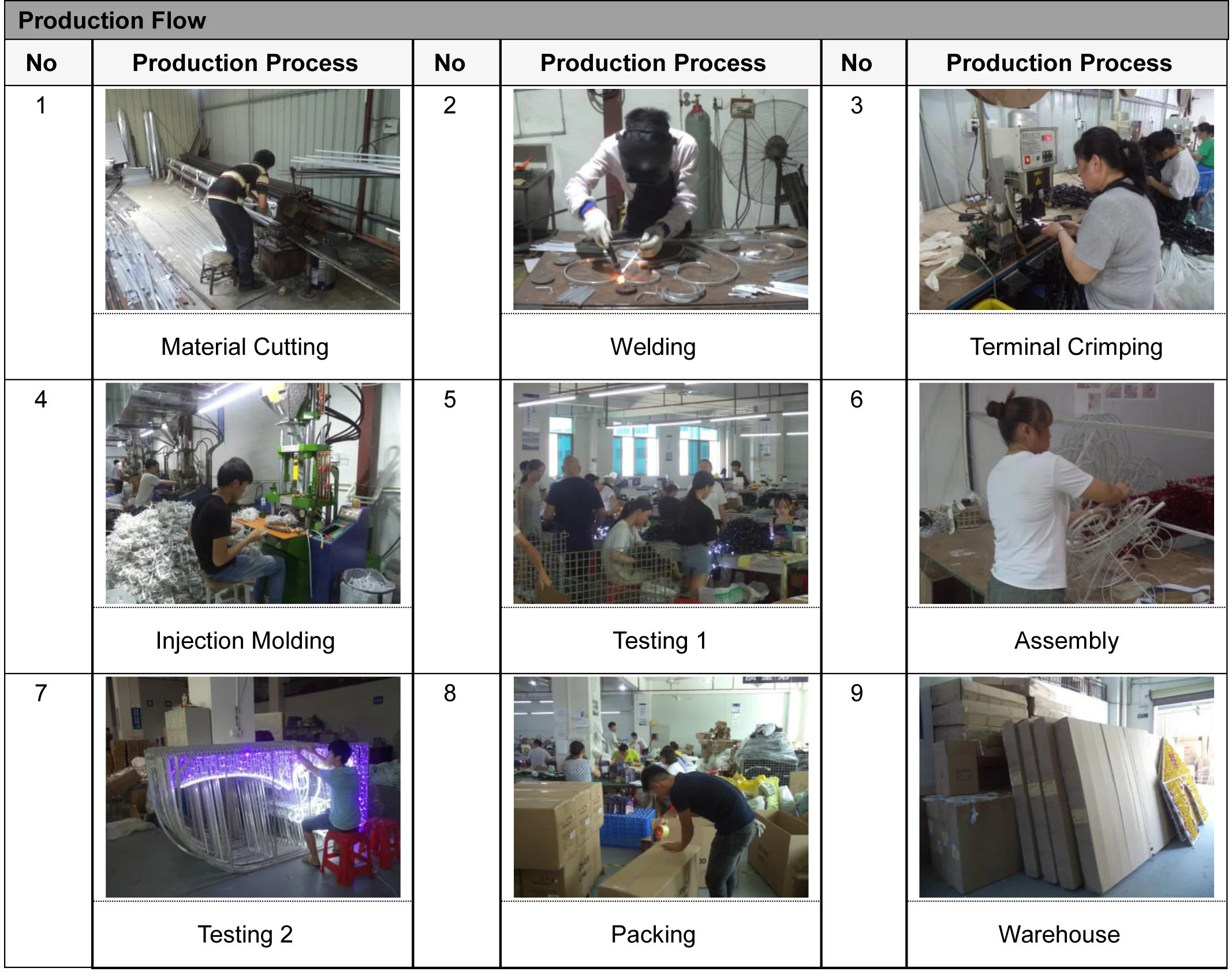 Production Flow

| No | Production Process | No | Production Process | No | Production Process |
|---|---|---|---|---|---|
| 1 | Material Cutting | 2 | Welding | 3 | Terminal Crimping |
| 4 | Injection Molding | 5 | Testing 1 | 6 | Assembly |
| 7 | Testing 2 | 8 | Packing | 9 | Warehouse |