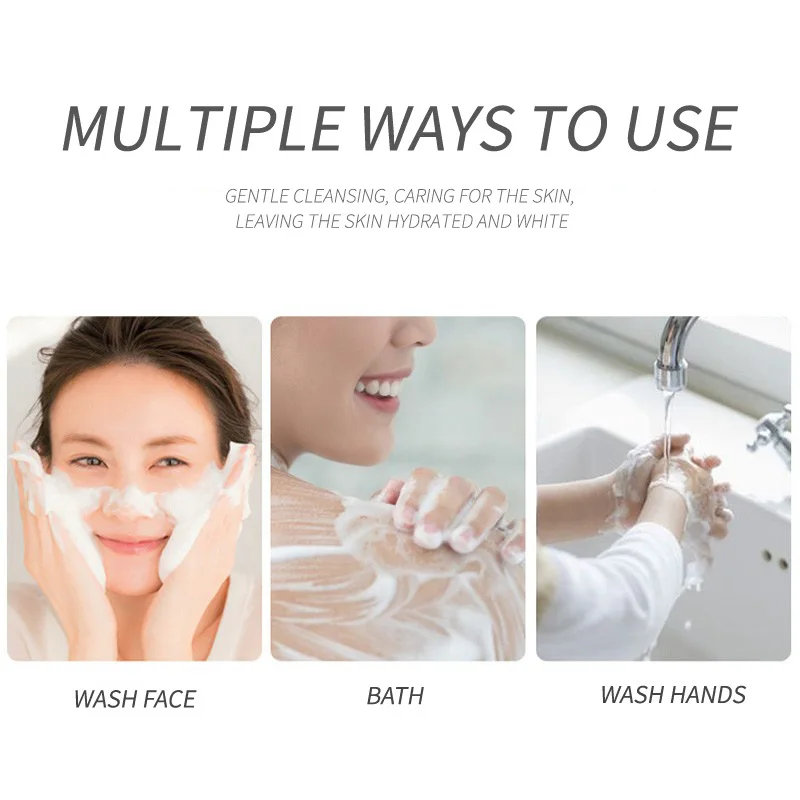 MULTIPLE WAYS TO USE

GENTLE CLEANSING, CARING FOR THE SKIN, LEAVING THE SKIN HYDRATED AND WHITE

WASH FACE

BATH

WASH HANDS