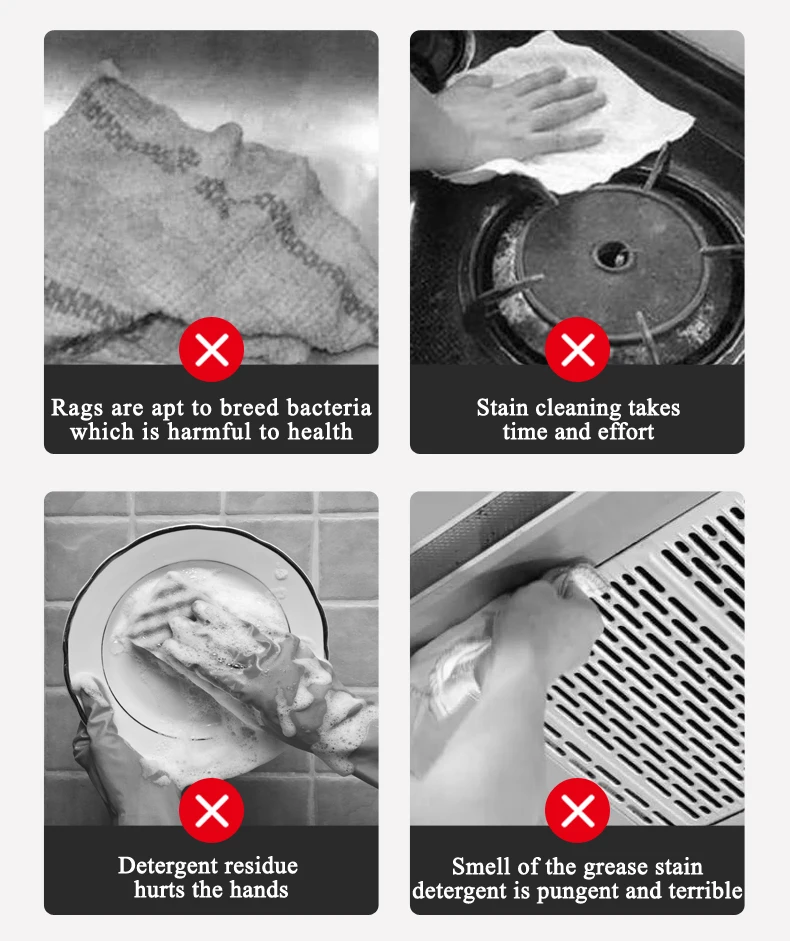 Rags are apt to breed bacteria which is harmful to health

Stain cleaning takes time and effort

Detergent residue hurts the hands

Smell of the grease stain detergent is pungent and terrible