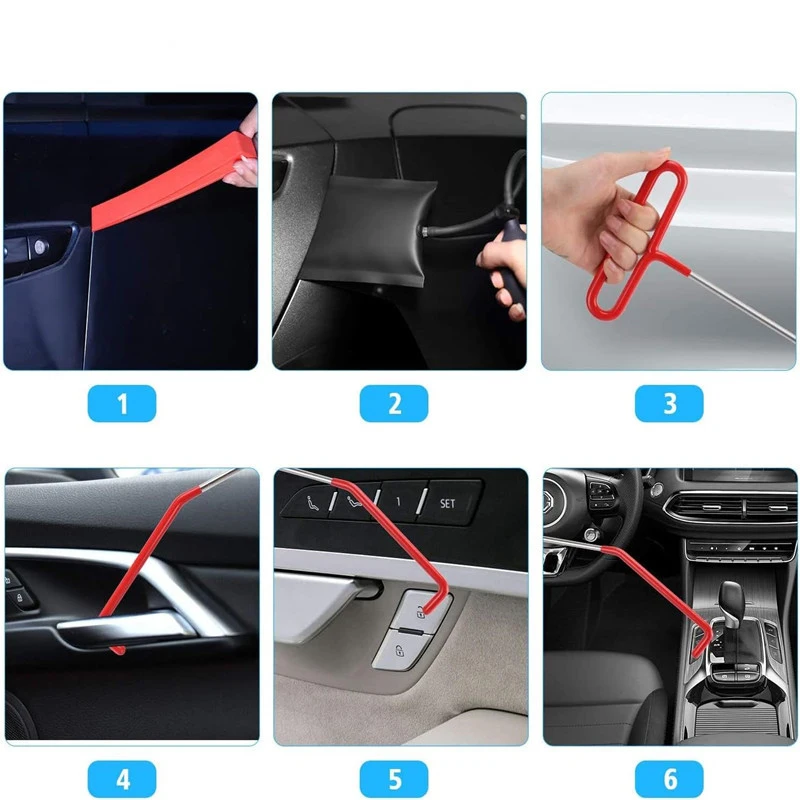 1

2

3

1 SET

4

5

6