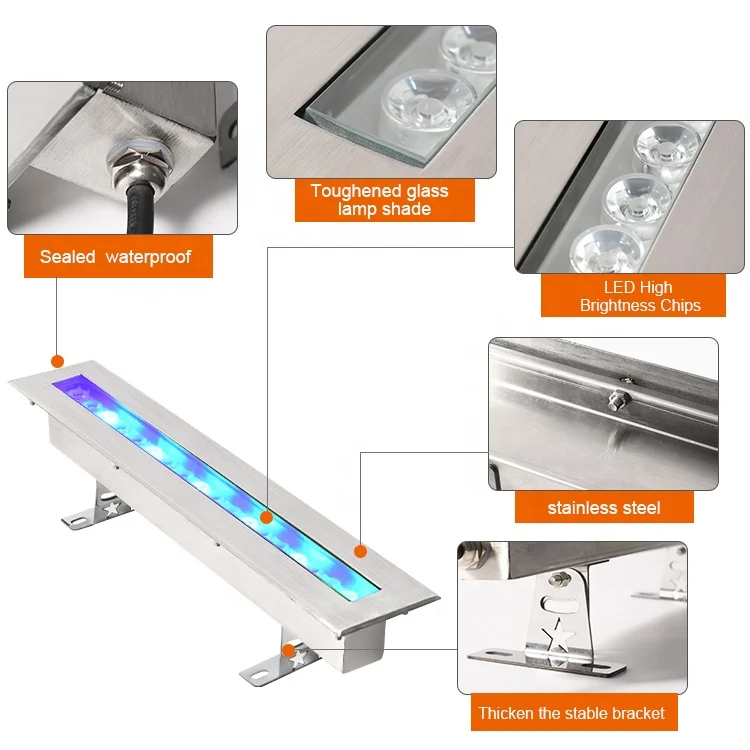 Sealed waterproof

Toughened glass lamp shade

LED High Brightness Chips

stainless steel

Thicken the stable bracket