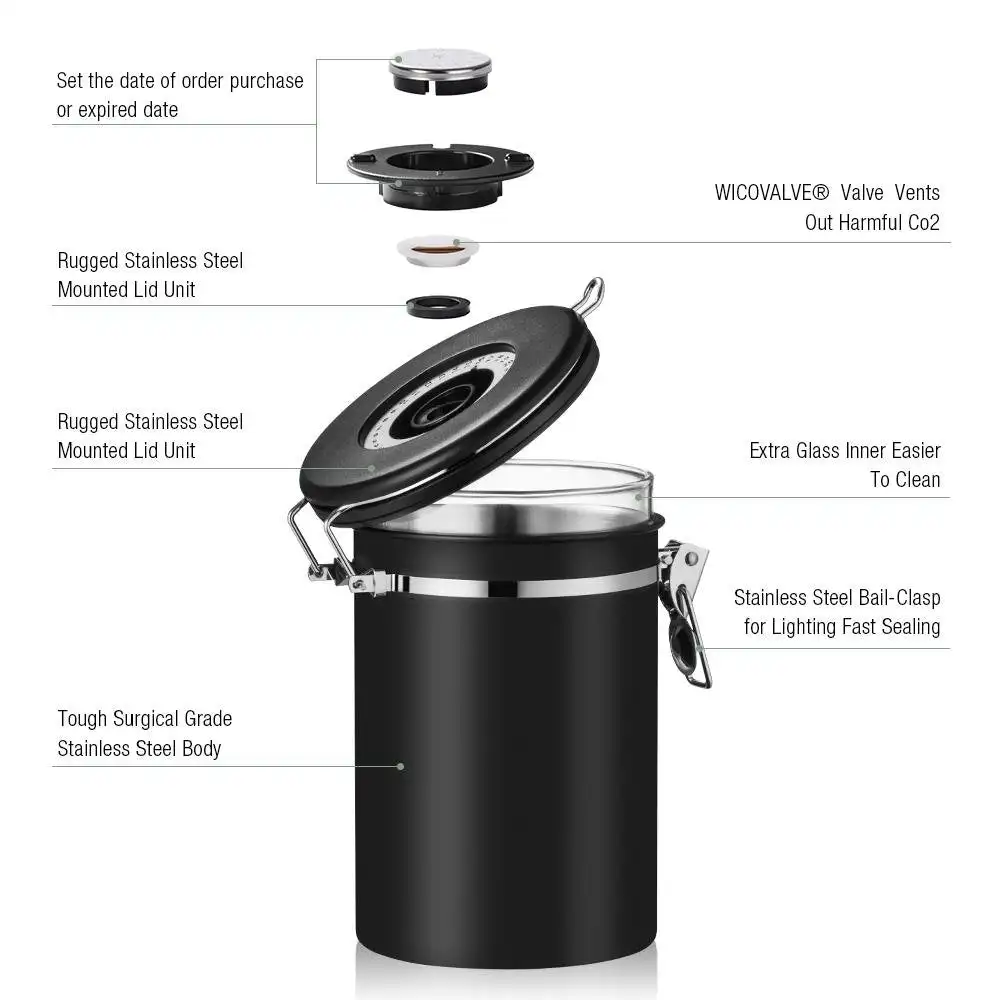 Set the date of order purchase or expired date

WICOVALVE® Valve Vents Out Harmful Co2

Rugged Stainless Steel Mounted Lid Unit

Rugged Stainless Steel Mounted Lid Unit

Extra Glass Inner Easier To Clean

Stainless Steel Bail-Clasp for Lighting Fast Sealing

Tough Surgical Grade Stainless Steel Body