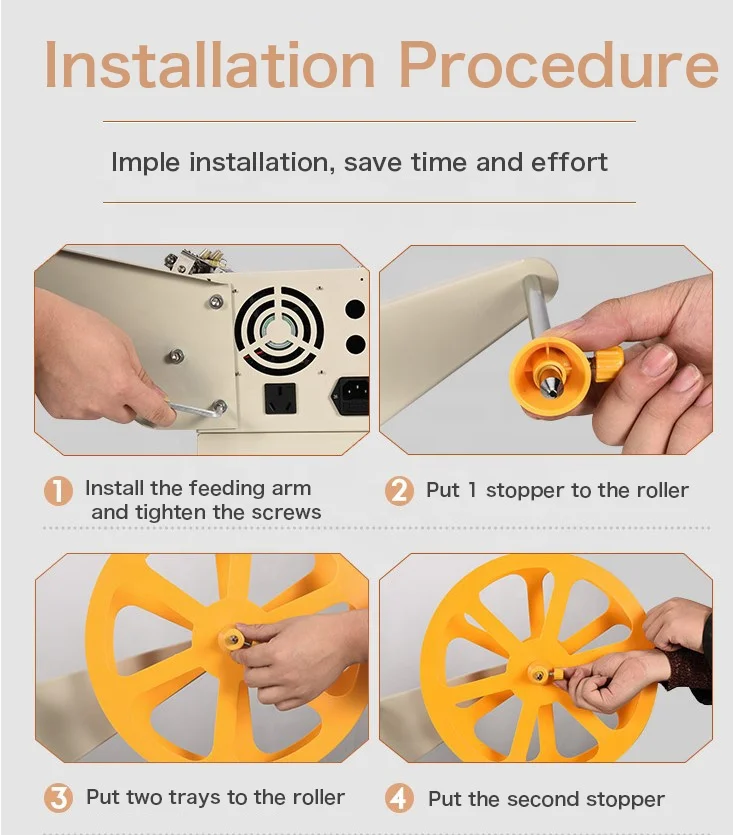 Installation Procedure

Imple installation, save time and effort

1 Install the feeding arm and tighten the screws

2 Put 1 stopper to the roller

3 Put two trays to the roller

4 Put the second stopper