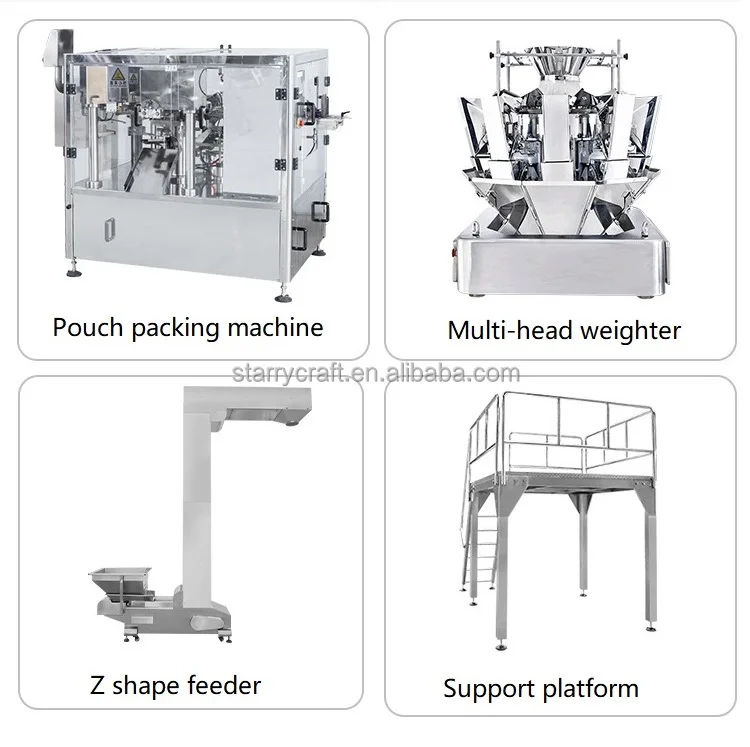 Pouch packing machine

Multi-head weighter

starrycraft.en.alibaba.com

Z shape feeder

Support platform