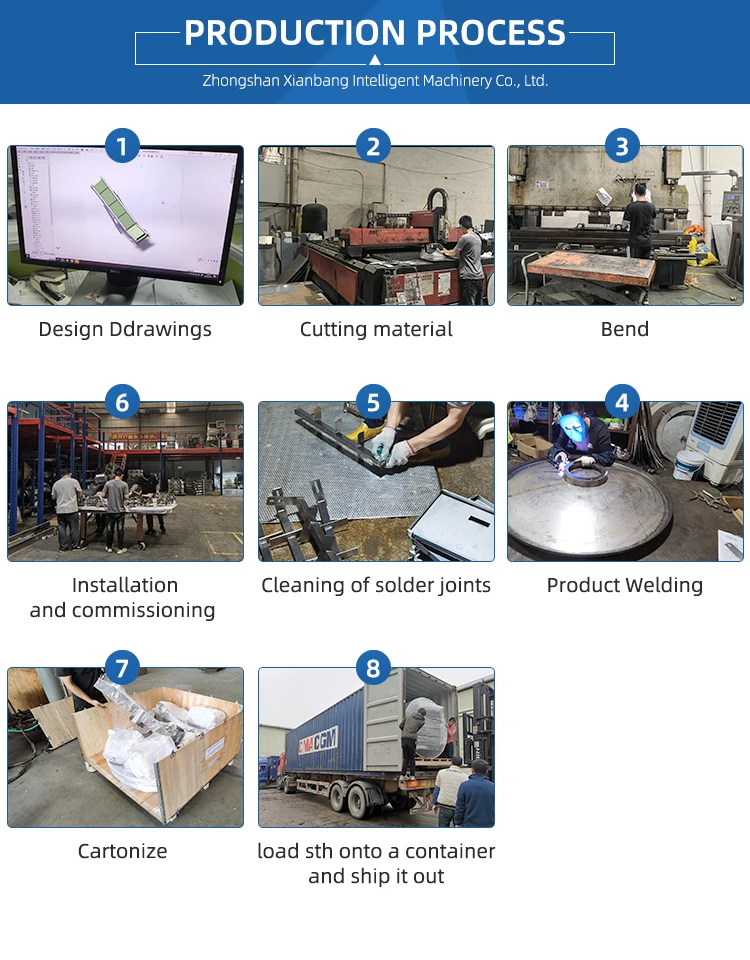 PRODUCTION PROCESS

Zhongshan Xianbang Intelligent Machinery Co., Ltd.

1

Design Ddrawings

2

Cutting material

3

Bend

6

Installation and commissioning

5

Cleaning of solder joints

4

Product Welding

7

Cartonize

8

CMA CGM

load sth onto a container and ship it out