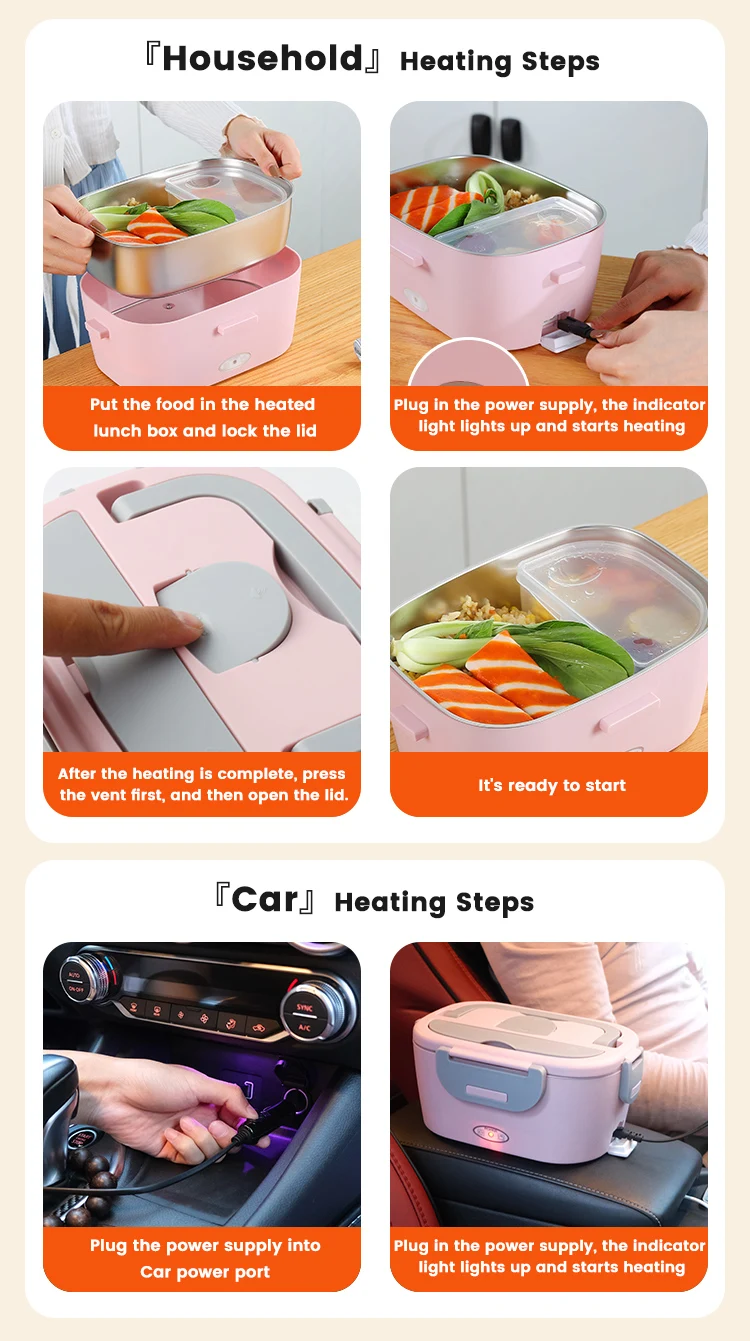 『Household』 Heating Steps

Put the food in the heated lunch box and lock the lid

Plug in the power supply, the indicator light lights up and starts heating

After the heating is complete, press the vent first, and then open the lid.

It's ready to start

『Car』 Heating Steps

AUTO
ON·OFF
SYNC
A/C

Plug the power supply into Car power port

Plug in the power supply, the indicator light lights up and starts heating