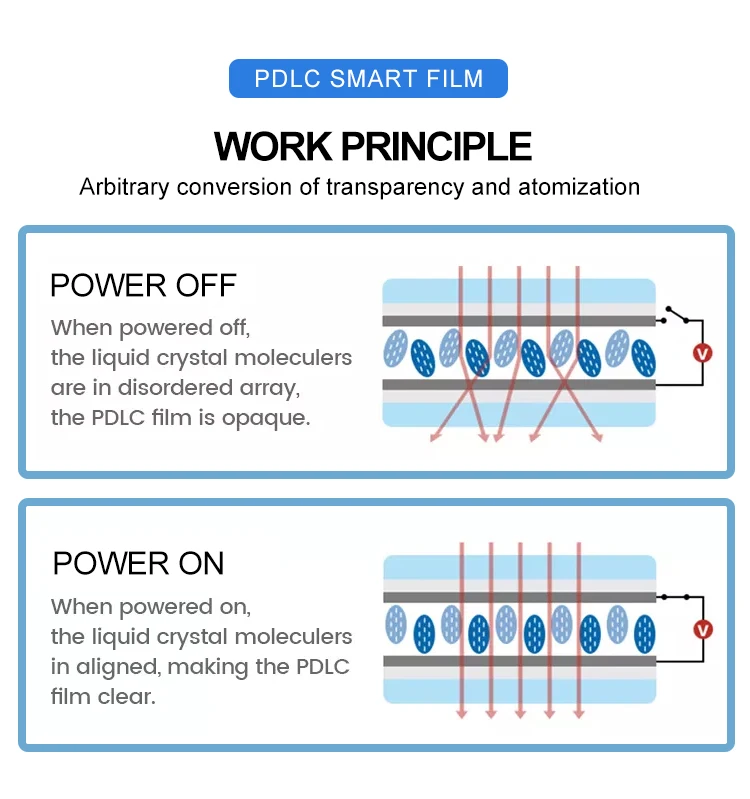 PDLC SMART FILM

WORK PRINCIPLE

Arbitrary conversion of transparency and atomization

POWER OFF

When powered off, the liquid crystal moleculers are in disordered array, the PDLC film is opaque.

V

POWER ON

When powered on, the liquid crystal moleculers in aligned, making the PDLC film clear.

V