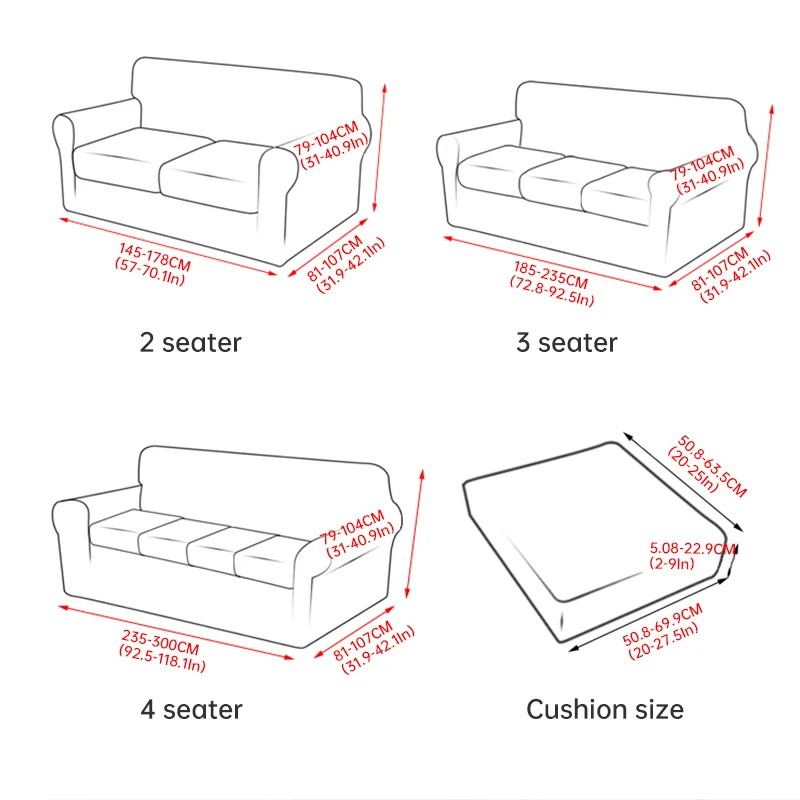 79-104CM
(31-40.9In)

145-178CM
(57-70.1In)

81-107CM
(31.9-42.1In)

2 seater

79-104CM
(31-40.9In)

185-235CM
(72.8-92.5In)

81-107CM
(31.9-42.1In)

3 seater

79-104CM
(31-40.9In)

235-300CM
(92.5-118.1In)

81-107CM
(31.9-42.1In)

4 seater

50.8-63.5CM
(20-25In)

5.08-22.9CM
(2-9In)

50.8-69.9CM
(20-27.5In)

Cushion size