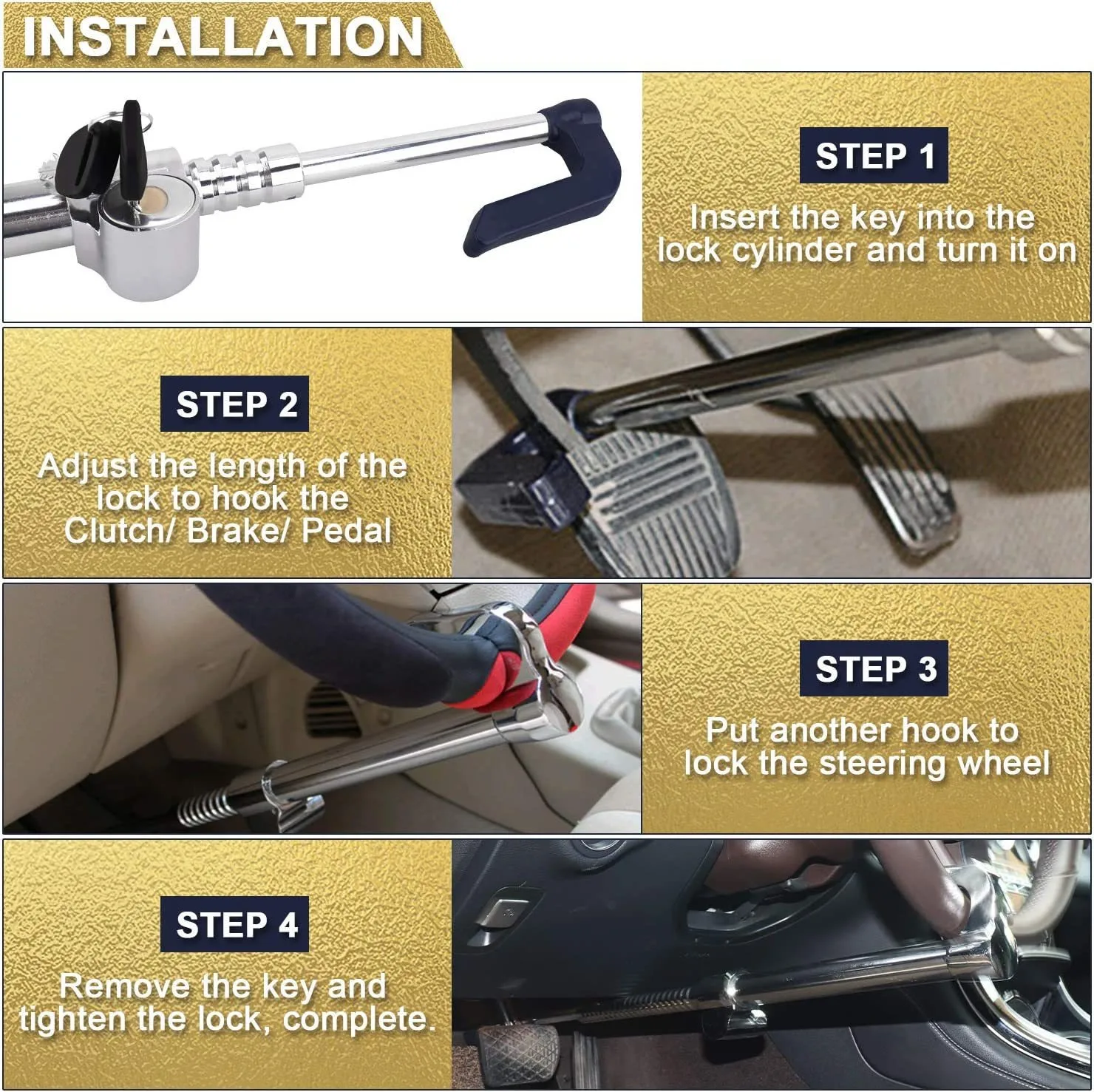 INSTALLATION

STEP 1

Insert the key into the lock cylinder and turn it on

STEP 2

Adjust the length of the lock to hook the Clutch/ Brake/ Pedal

STEP 3

Put another hook to lock the steering wheel

STEP 4

Remove the key and tighten the lock, complete.