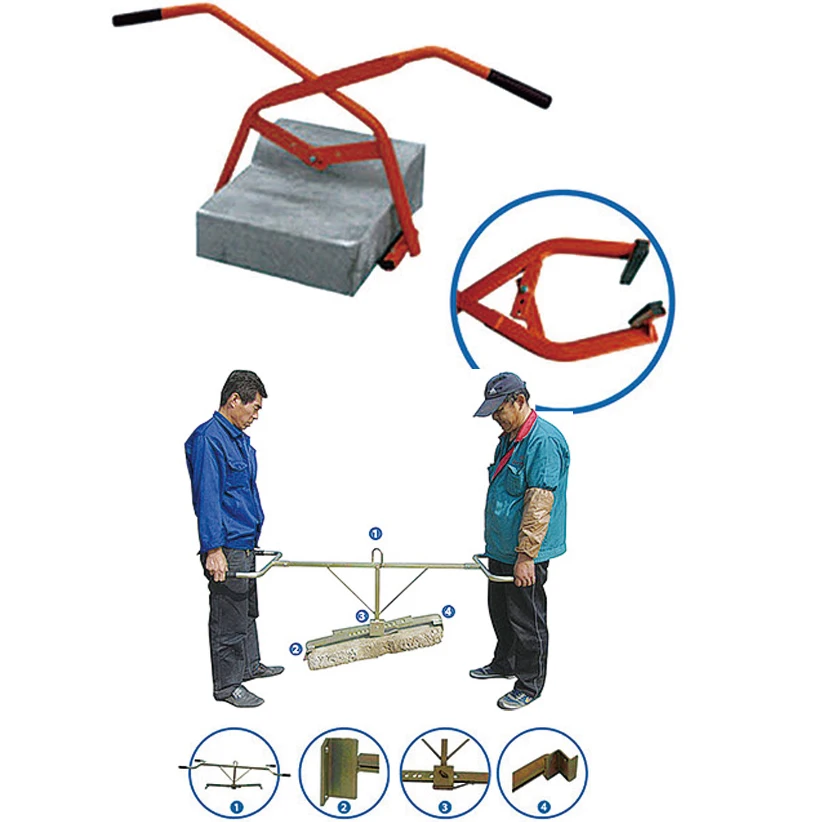 1
2
3
4
1
2
3
4