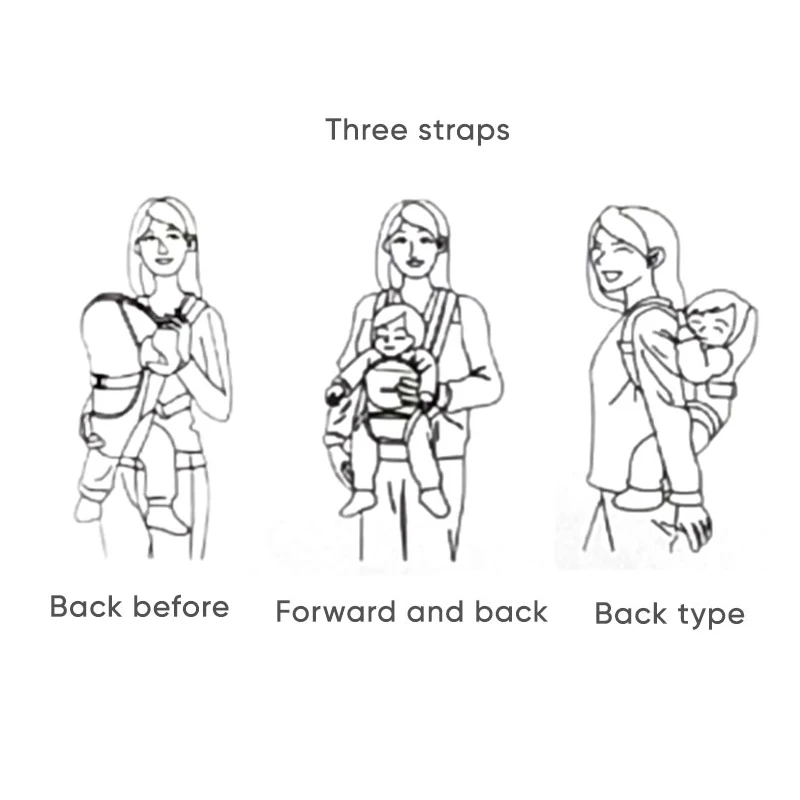 Three straps

Back before

Forward and back

Back type