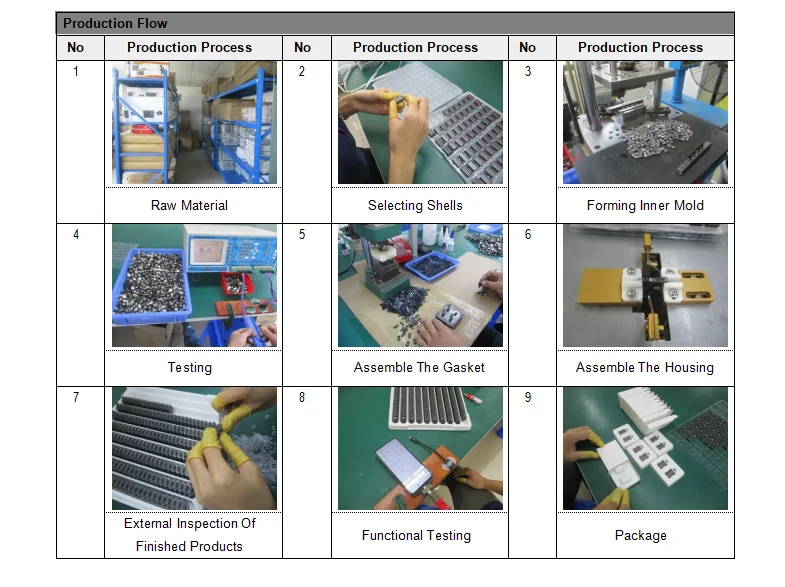 Production Flow

| No | Production Process | No | Production Process | No | Production Process |
|---|---|---|---|---|---|
| 1 | Raw Material | 2 | Selecting Shells | 3 | Forming Inner Mold |
| 4 | Testing | 5 | Assemble The Gasket | 6 | Assemble The Housing |
| 7 | External Inspection Of Finished Products | 8 | Functional Testing | 9 | Package |