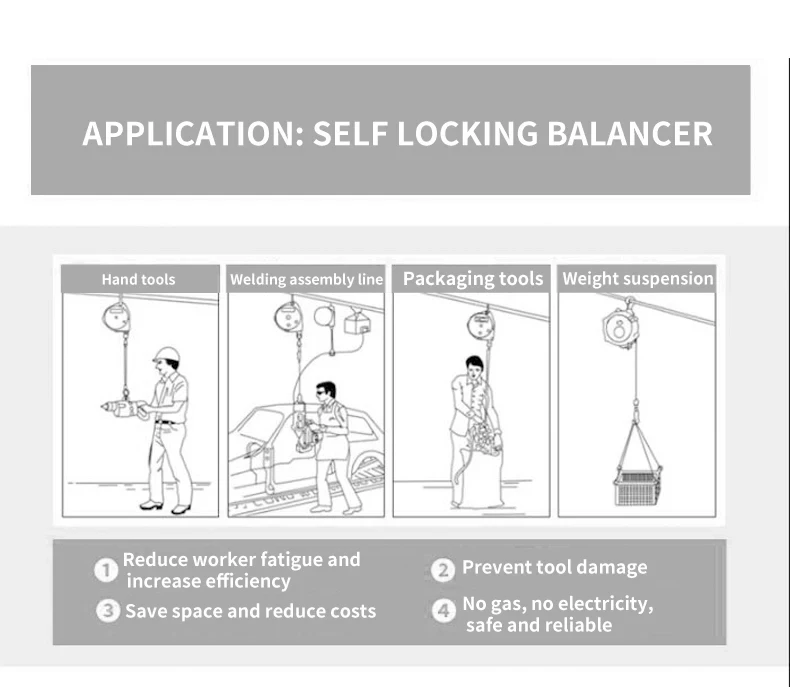 APPLICATION: SELF LOCKING BALANCER

Hand tools

Welding assembly line

Packaging tools

Weight suspension

1 Reduce worker fatigue and increase efficiency

2 Prevent tool damage

3 Save space and reduce costs

4 No gas, no electricity, safe and reliable