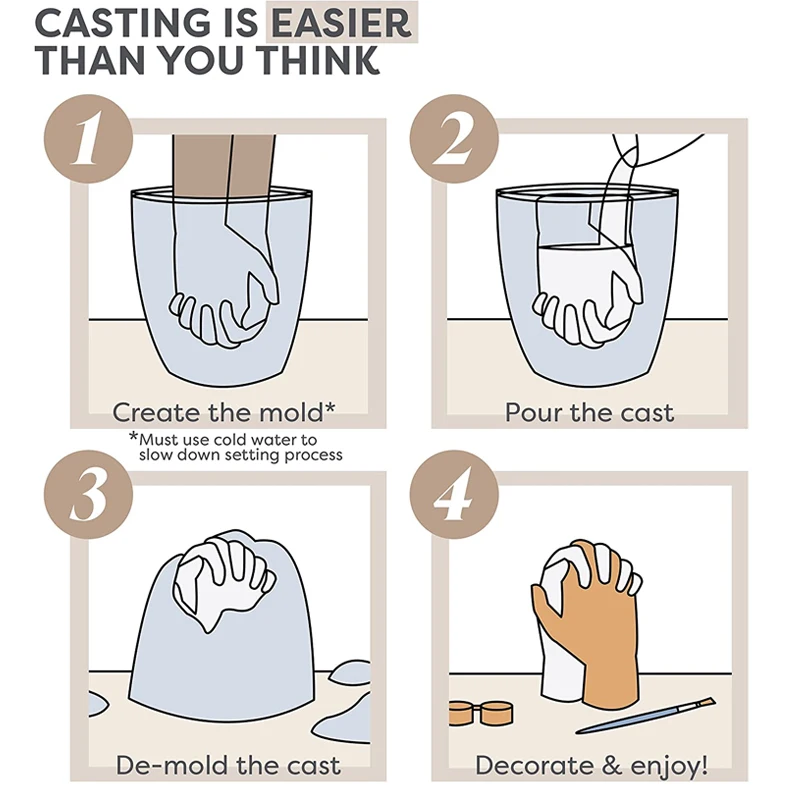 CASTING IS EASIER THAN YOU THINK

1

Create the mold*

*Must use cold water to slow down setting process

2

Pour the cast

3

De-mold the cast

4

Decorate & enjoy!