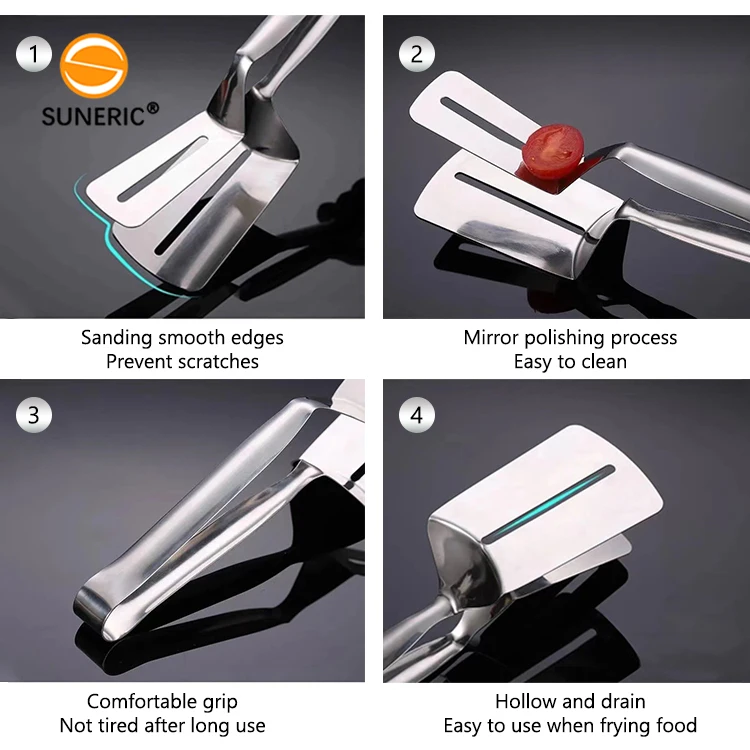 1
SUNERIC®

Sanding smooth edges
Prevent scratches

2

Mirror polishing process
Easy to clean

3

Comfortable grip
Not tired after long use

4

Hollow and drain
Easy to use when frying food