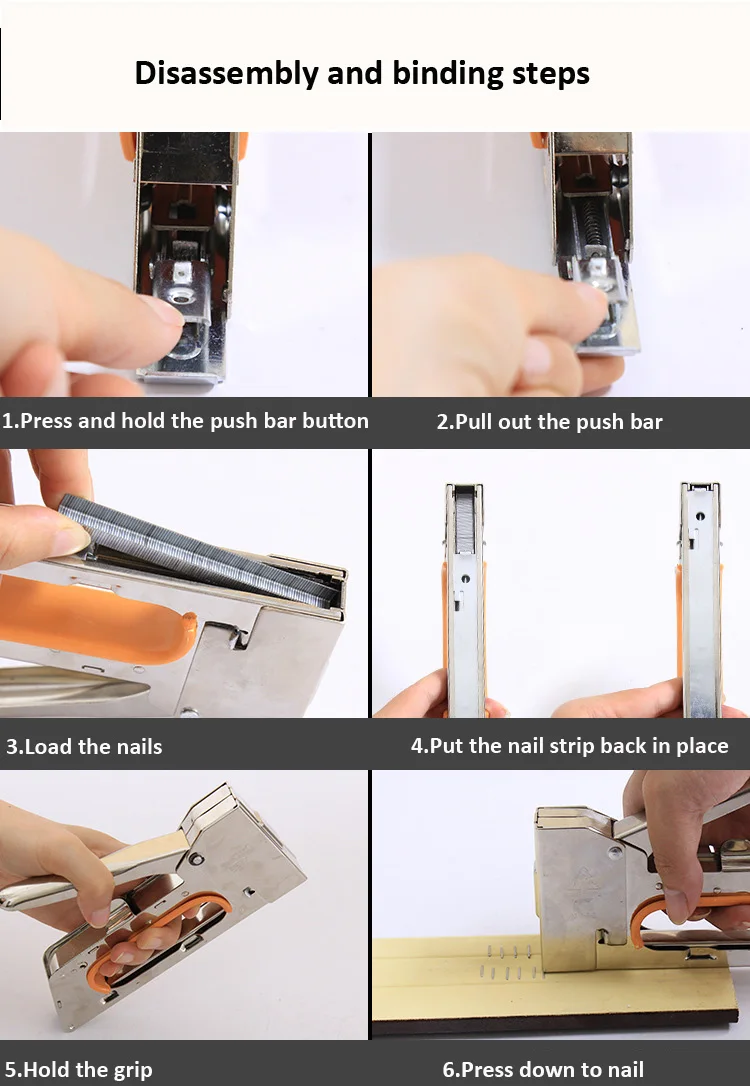 Disassembly and binding steps

1.Press and hold the push bar button

2.Pull out the push bar

3.Load the nails

4.Put the nail strip back in place

5.Hold the grip

6.Press down to nail