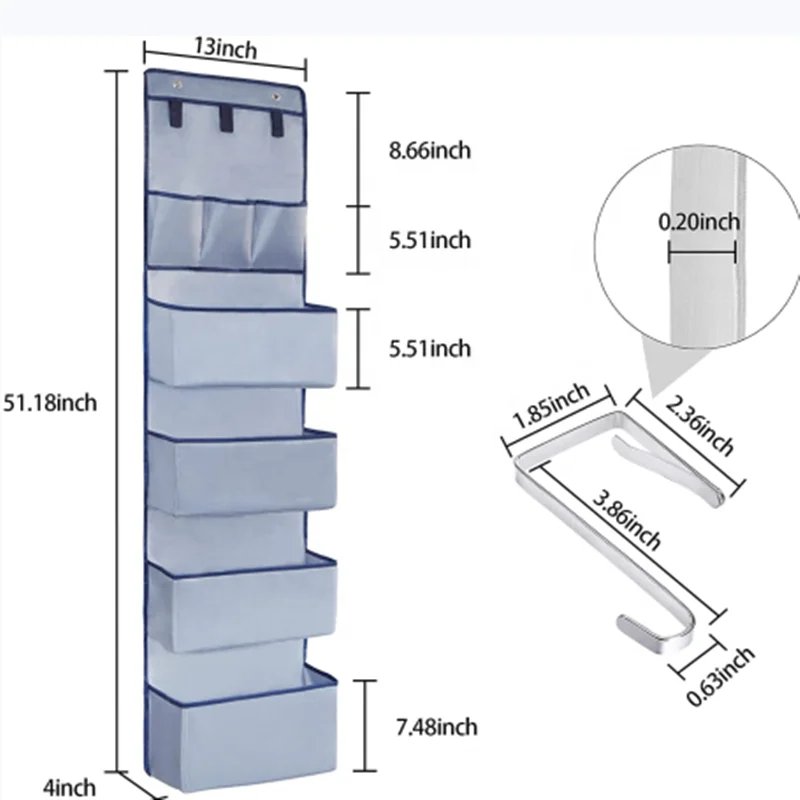 13inch

8.66inch

5.51inch

5.51inch

51.18inch

7.48inch

4inch

0.20inch

1.85inch

2.36inch

3.86inch

0.63inch