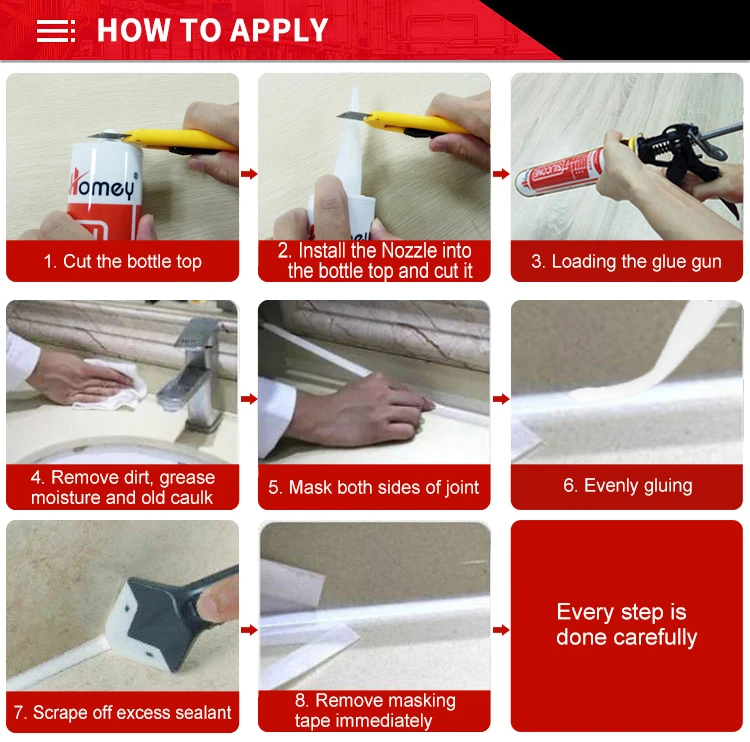 HOW TO APPLY

Homey

1. Cut the bottle top

2. Install the Nozzle into the bottle top and cut it

3. Loading the glue gun

4. Remove dirt, grease moisture and old caulk

5. Mask both sides of joint

6. Evenly gluing

7. Scrape off excess sealant

8. Remove masking tape immediately

Every step is done carefully