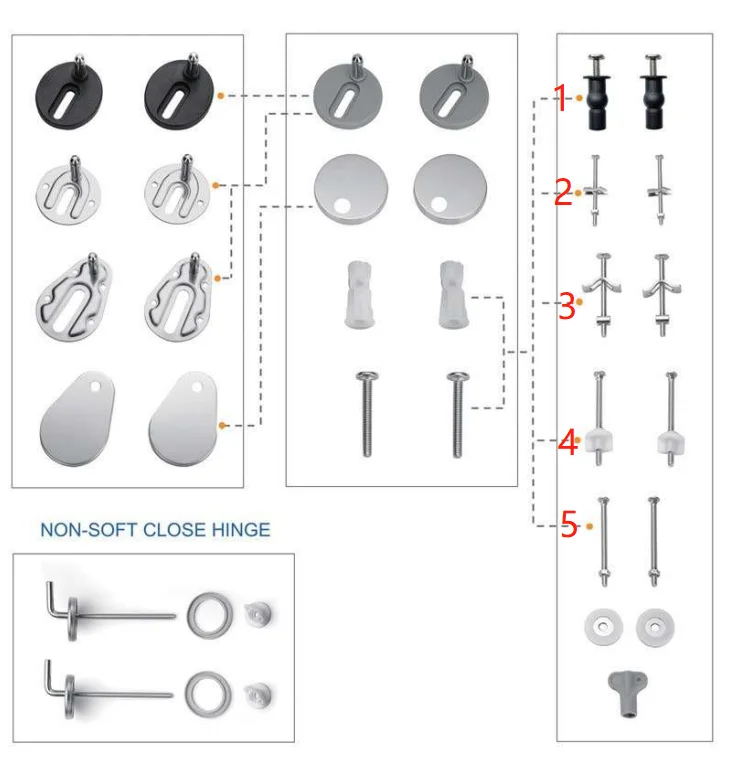 1

2

3

4

5

NON-SOFT CLOSE HINGE