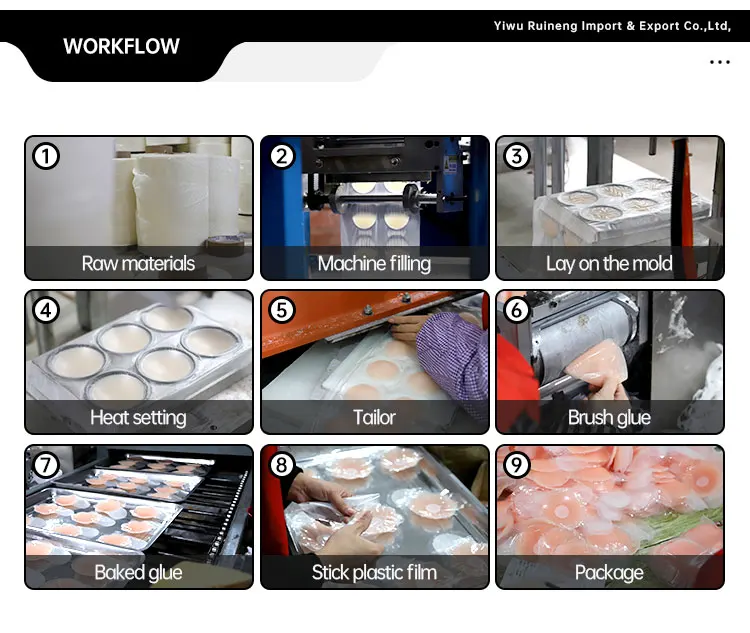 Yiwu Ruineng Import & Export Co.,Ltd,

WORKFLOW

...

1 Raw materials

2 Machine filling

3 Lay on the mold

4 Heat setting

5 Tailor

6 Brush glue

7 Baked glue

8 Stick plastic film

9 Package