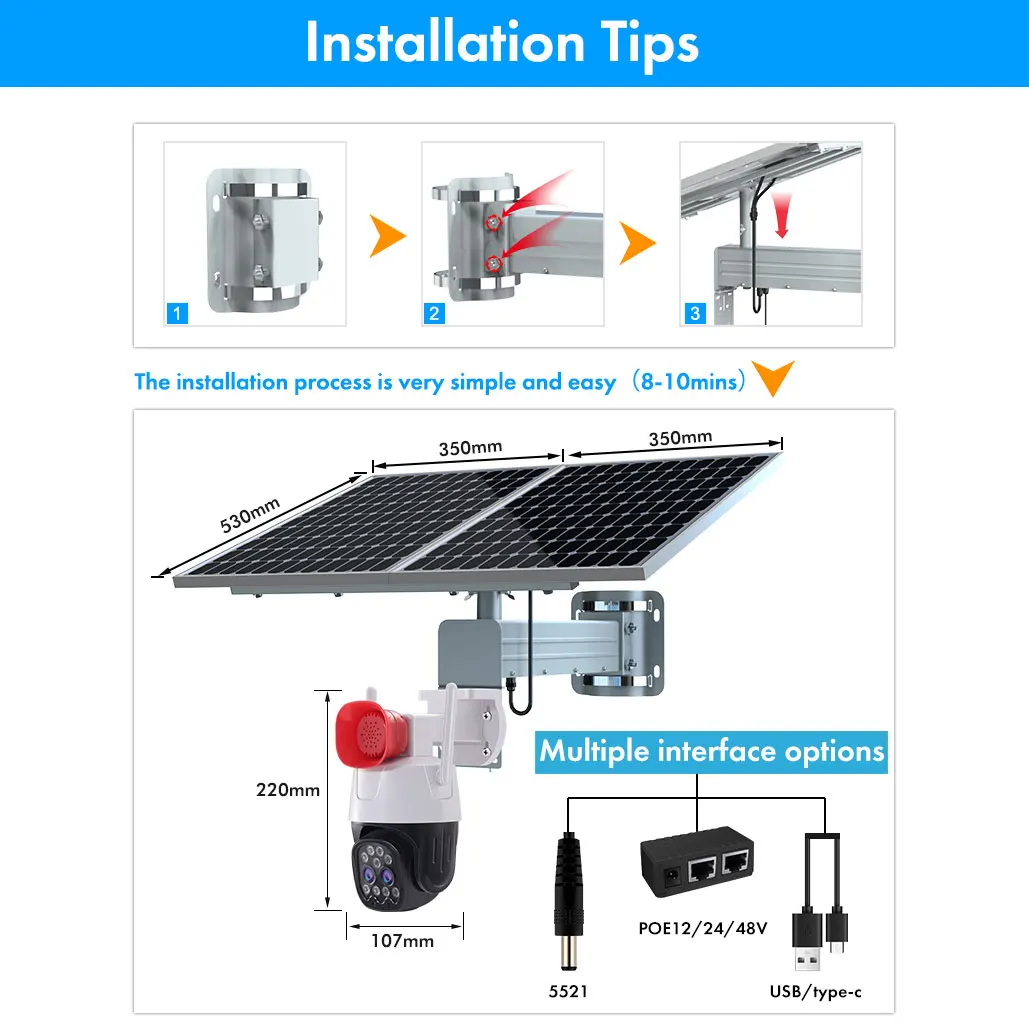 Installation Tips

1

2

3

The installation process is very simple and easy（8-10mins）

350mm

350mm

530mm

220mm

107mm

Multiple interface options

5521

POE12/24/48V

USB/type-c