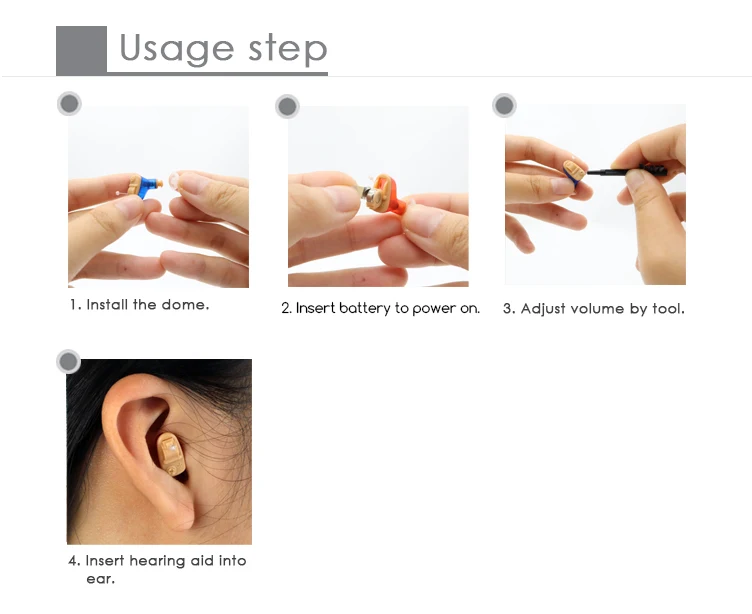 Usage step

1. Install the dome.

2. Insert battery to power on.

3. Adjust volume by tool.

4. Insert hearing aid into ear.