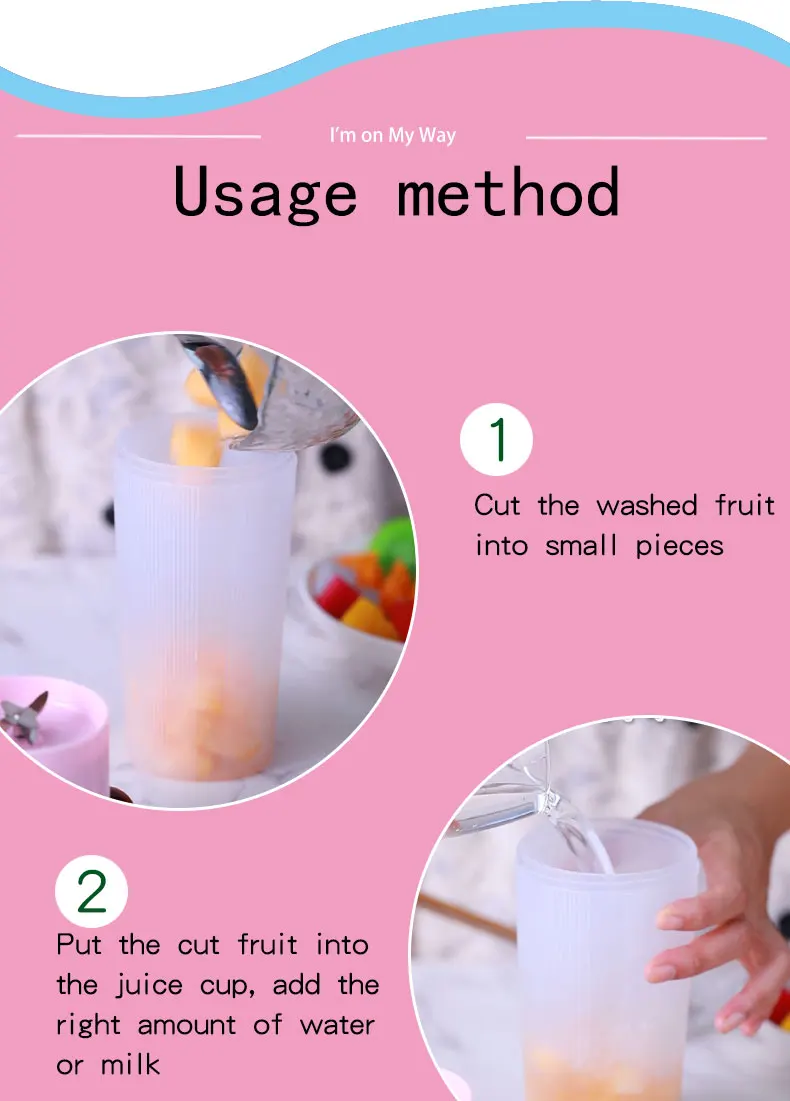 I'm on My Way

Usage method

1

Cut the washed fruit into small pieces

2

Put the cut fruit into the juice cup, add the right amount of water or milk