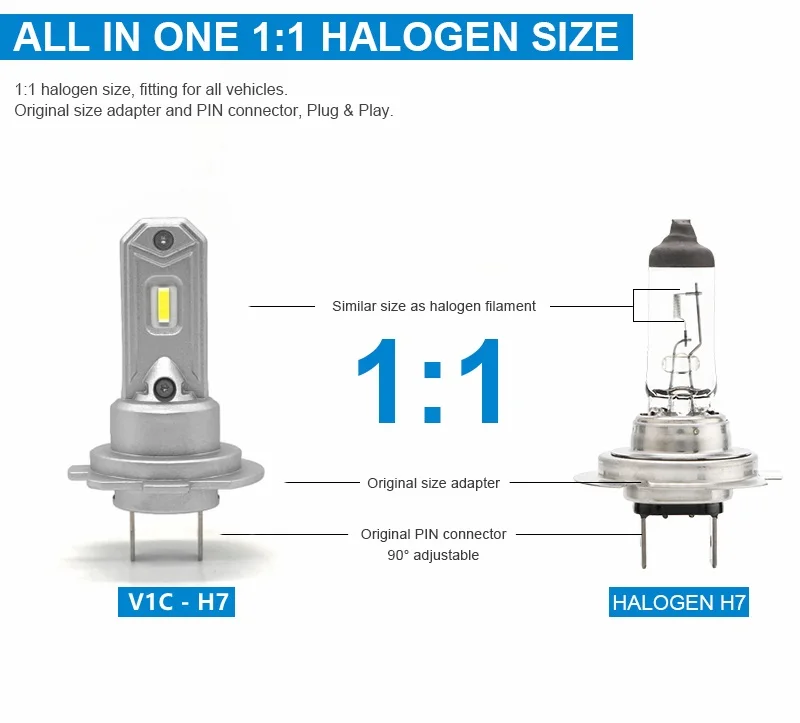 ALL IN ONE 1:1 HALOGEN SIZE

1:1 halogen size, fitting for all vehicles.
Original size adapter and PIN connector, Plug & Play.

Similar size as halogen filament

1:1

Original size adapter

Original PIN connector
90° adjustable

V1C - H7

HALOGEN H7