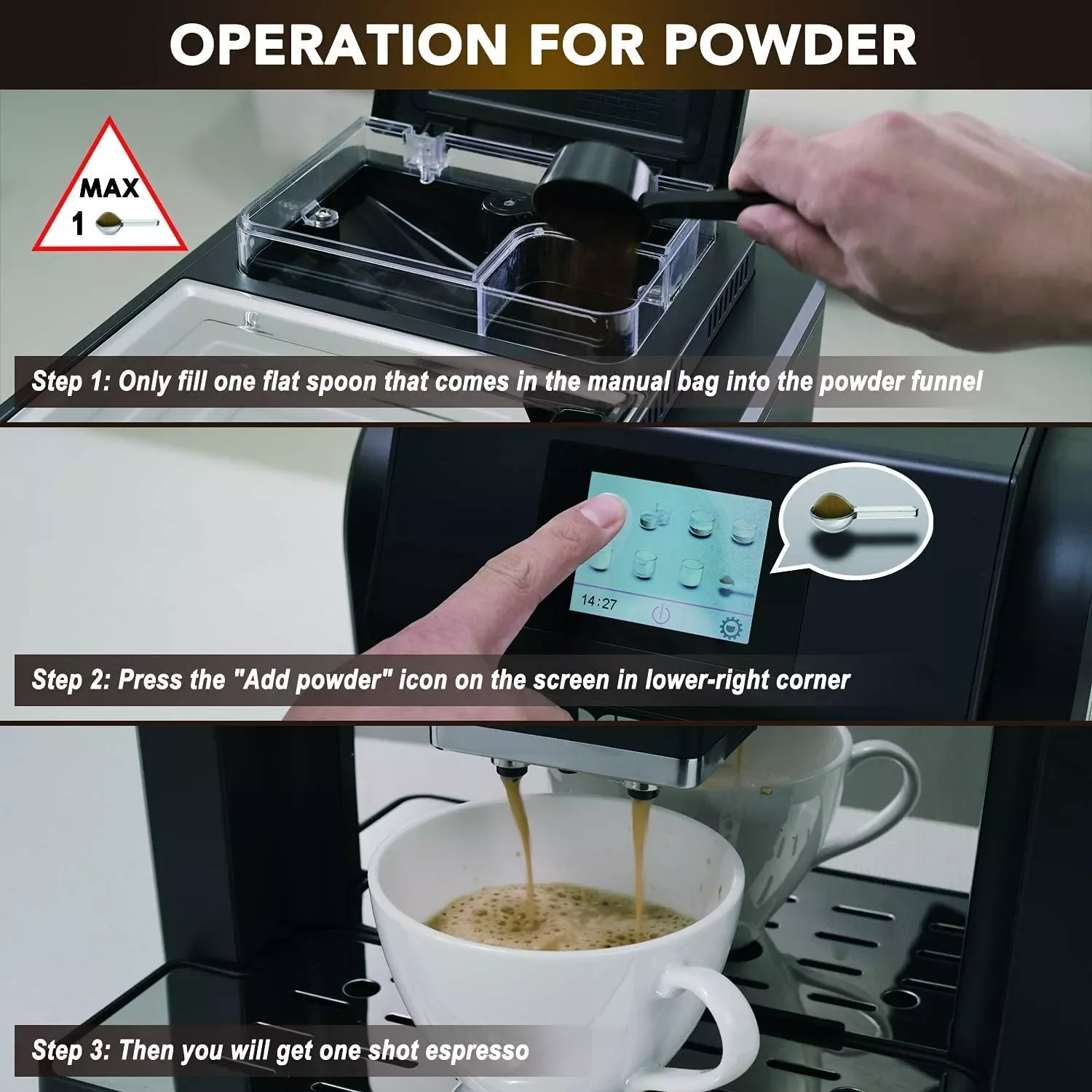 OPERATION FOR POWDER

MAX
1

Step 1: Only fill one flat spoon that comes in the manual bag into the powder funnel

14:27

Step 2: Press the "Add powder" icon on the screen in lower-right corner

Step 3: Then you will get one shot espresso