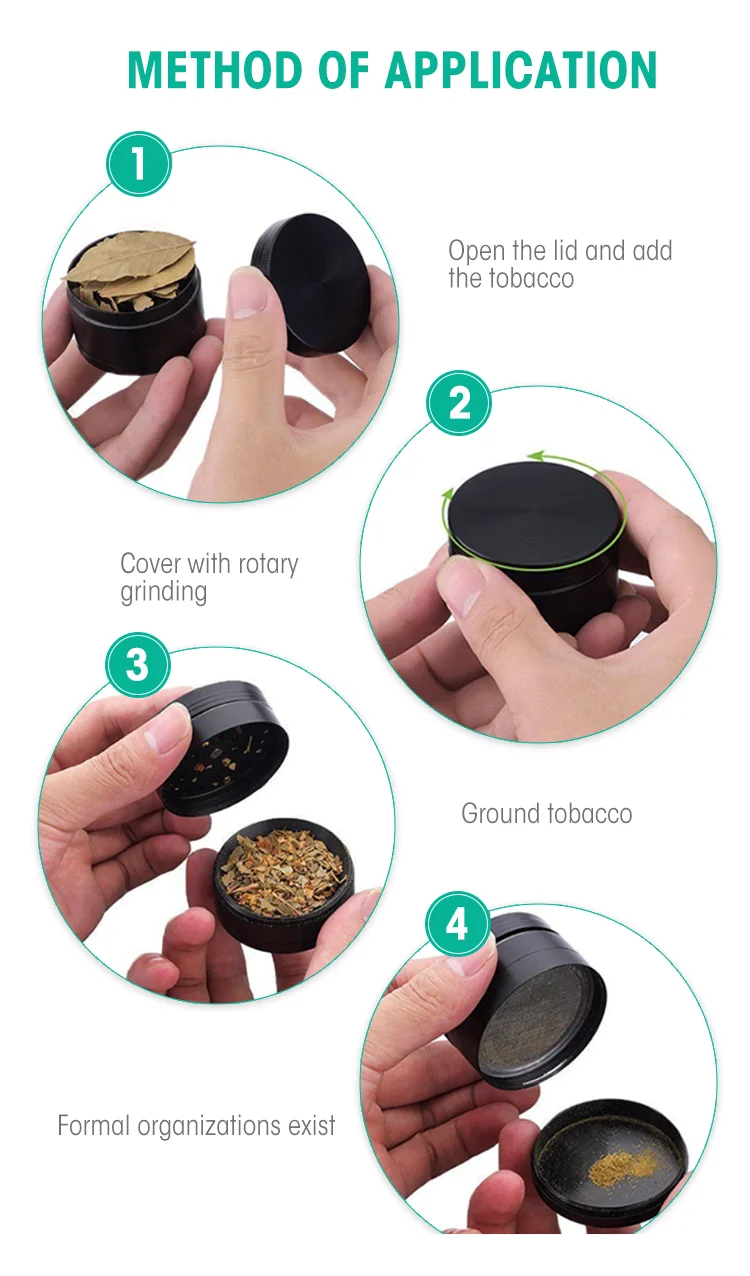 METHOD OF APPLICATION

1

Open the lid and add the tobacco

2

Cover with rotary grinding

3

Ground tobacco

4

Formal organizations exist