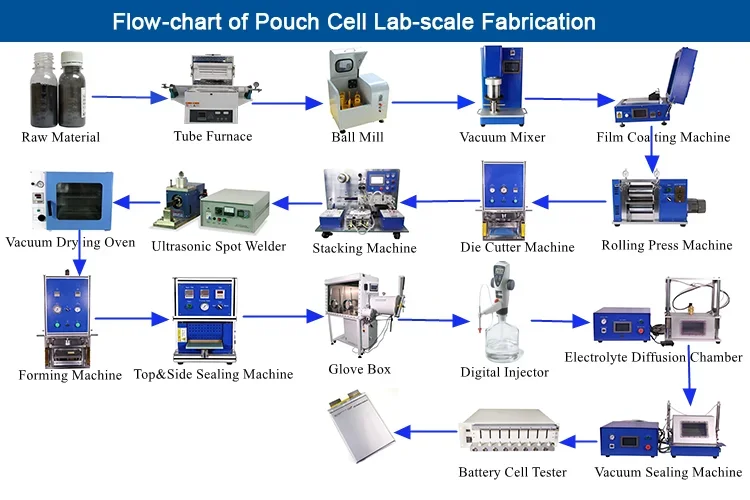 Flow-chart of Pouch Cell Lab-scale Fabrication

Raw Material

Tube Furnace

Ball Mill

Vacuum Mixer

Film Coating Machine

Rolling Press Machine

Die Cutter Machine

Stacking Machine

Ultrasonic Spot Welder

Vacuum Drying Oven

Forming Machine

Top&Side Sealing Machine

Glove Box

Digital Injector

Electrolyte Diffusion Chamber

Vacuum Sealing Machine

Battery Cell Tester