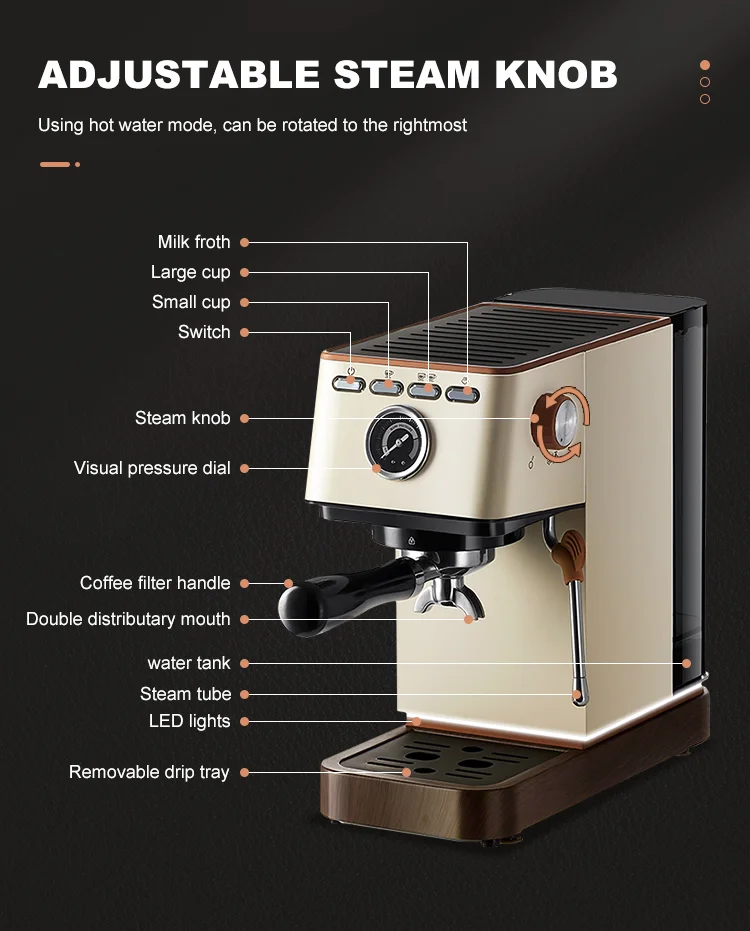 ADJUSTABLE STEAM KNOB

Using hot water mode, can be rotated to the rightmost

Milk froth
Large cup
Small cup
Switch
Steam knob
Visual pressure dial
Coffee filter handle
Double distributary mouth
water tank
Steam tube
LED lights
Removable drip tray