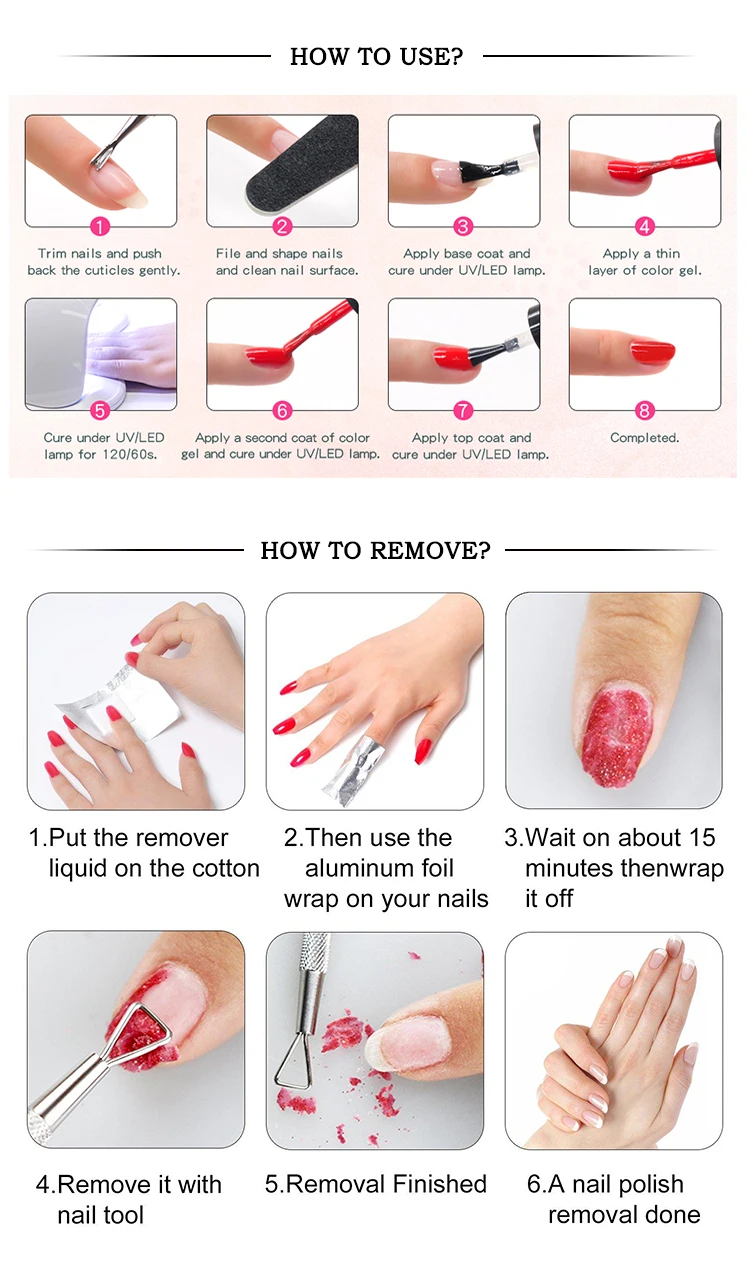 HOW TO USE?

1
Trim nails and push back the cuticles gently.

2
File and shape nails and clean nail surface.

3
Apply base coat and cure under UV/LED lamp.

4
Apply a thin layer of color gel.

5
Cure under UV/LED lamp for 120/60s.

6
Apply a second coat of color gel and cure under UV/LED lamp.

7
Apply top coat and cure under UV/LED lamp.

8
Completed.

HOW TO REMOVE?

1.Put the remover liquid on the cotton

2.Then use the aluminum foil wrap on your nails

3.Wait on about 15 minutes thenwrap it off

4.Remove it with nail tool

5.Removal Finished

6.A nail polish removal done