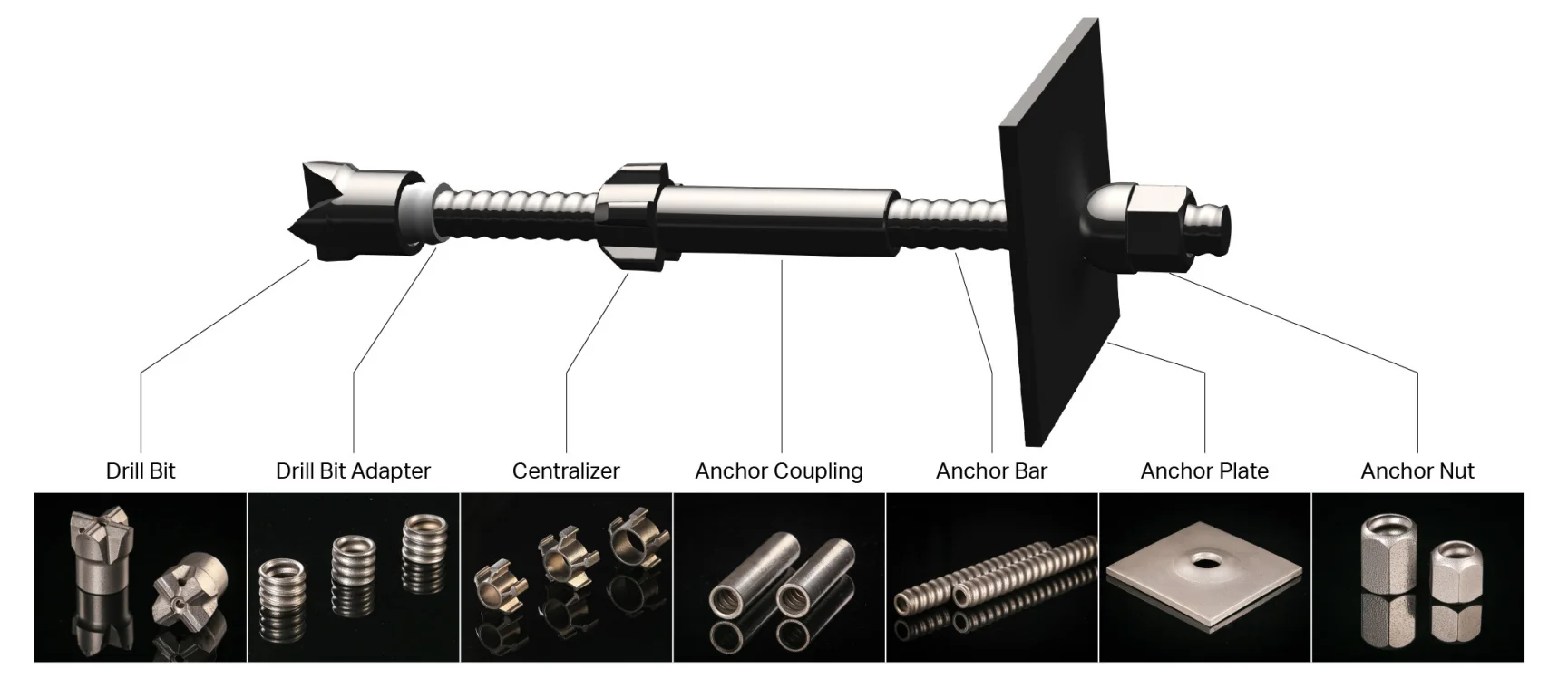 Drill Bit Drill Bit Adapter Centralizer Anchor Coupling Anchor Bar Anchor Plate Anchor Nut