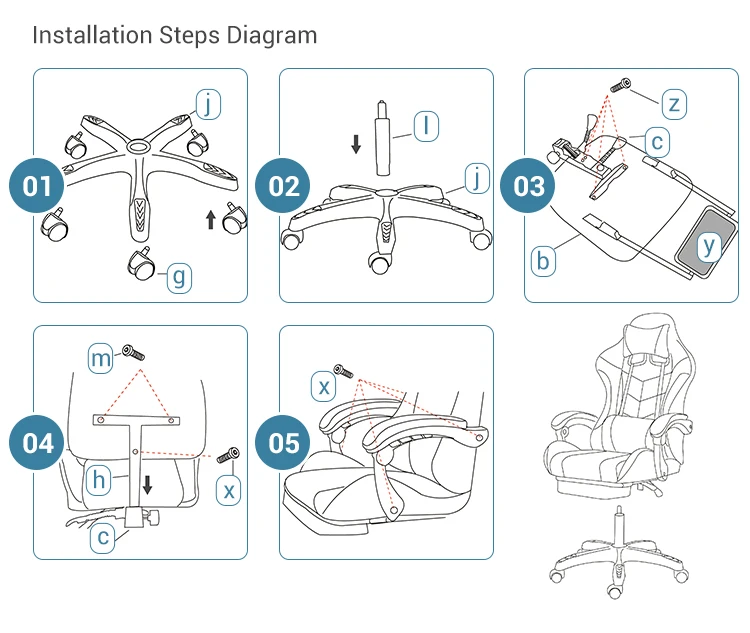 Installation Steps Diagram

01
j
g

02
l
j

03
z
c
b
y

04
m
h
x
c

05
x