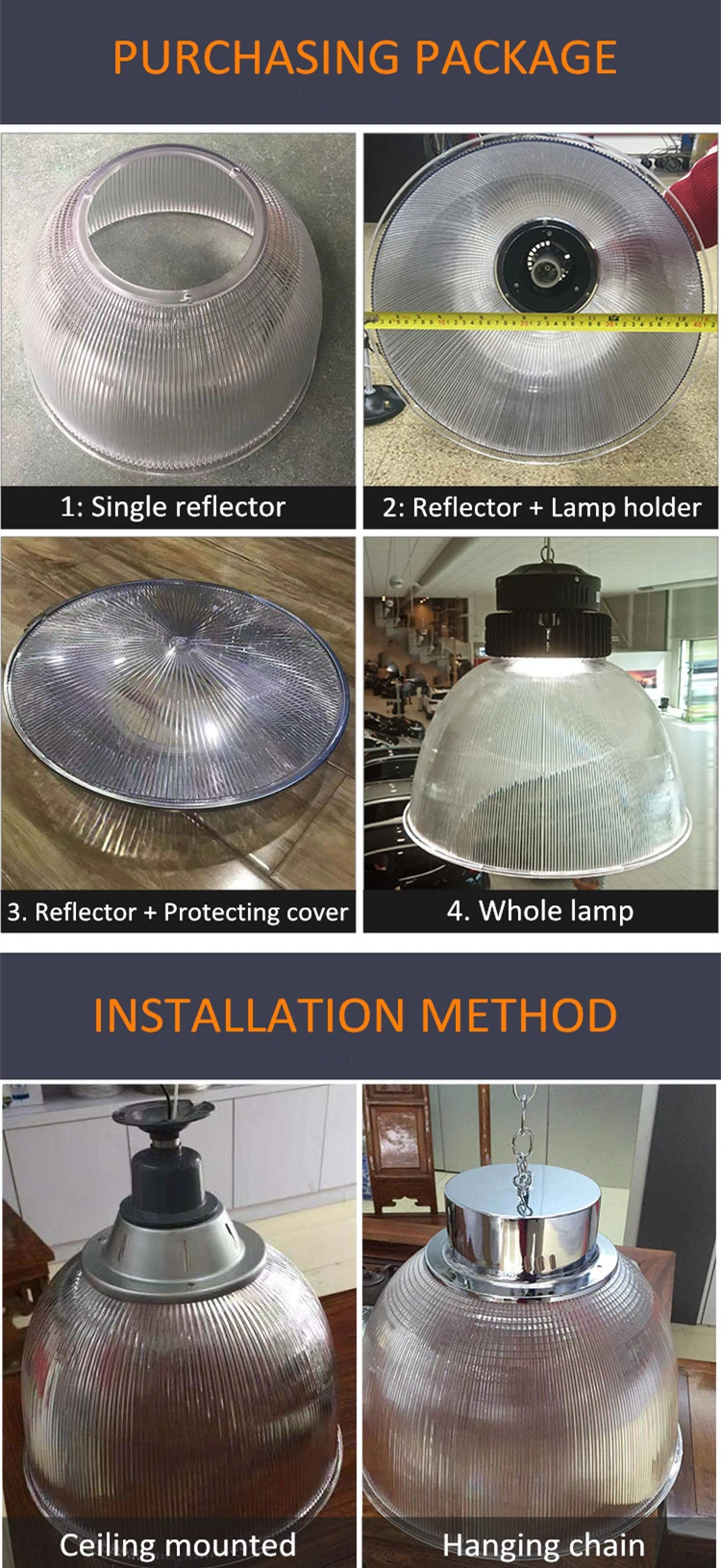 PURCHASING PACKAGE

1: Single reflector

2: Reflector + Lamp holder

3. Reflector + Protecting cover

4. Whole lamp

INSTALLATION METHOD

Ceiling mounted

Hanging chain