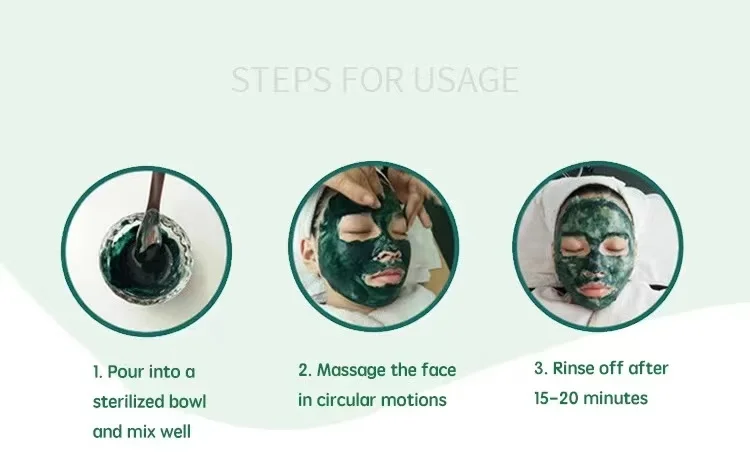 STEPS FOR USAGE

1. Pour into a sterilized bowl and mix well

2. Massage the face in circular motions

3. Rinse off after 15-20 minutes