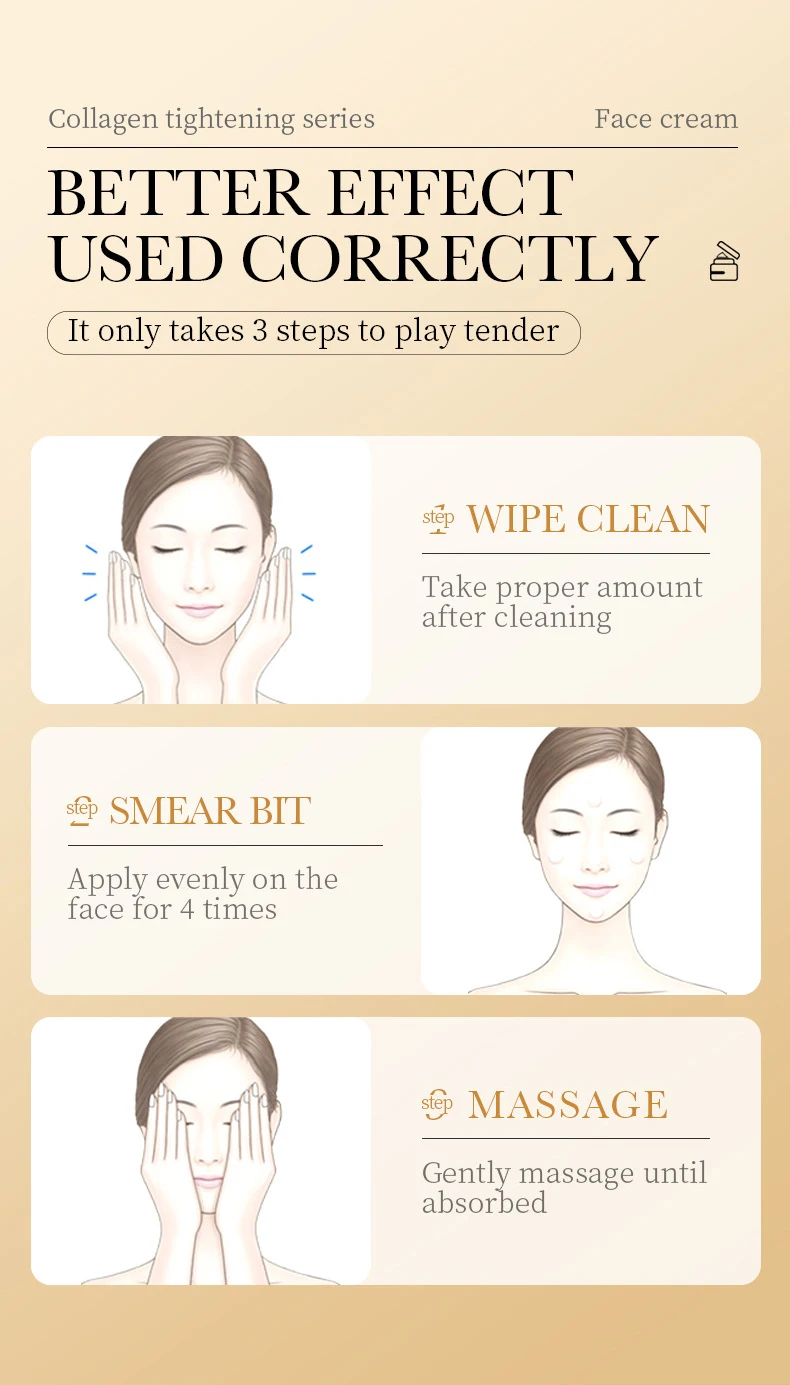 Collagen tightening series

Face cream

BETTER EFFECT USED CORRECTLY

It only takes 3 steps to play tender

step 1 WIPE CLEAN

Take proper amount after cleaning

step 2 SMEAR BIT

Apply evenly on the face for 4 times

step 3 MASSAGE

Gently massage until absorbed