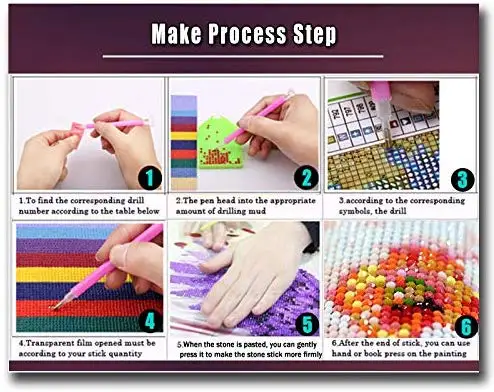 Make Process Step

1

1.To find the corresponding drill number according to the table below

2

2.The pen head into the appropriate amount of drilling mud

794 797 798

3

3.according to the corresponding symbols, the drill

4

4.Transparent film opened must be according to your stick quantity

5

5.When the stone is pasted, you can gently press it to make the stone stick more firmly

6

6.After the end of stick, you can use hand or book press on the painting